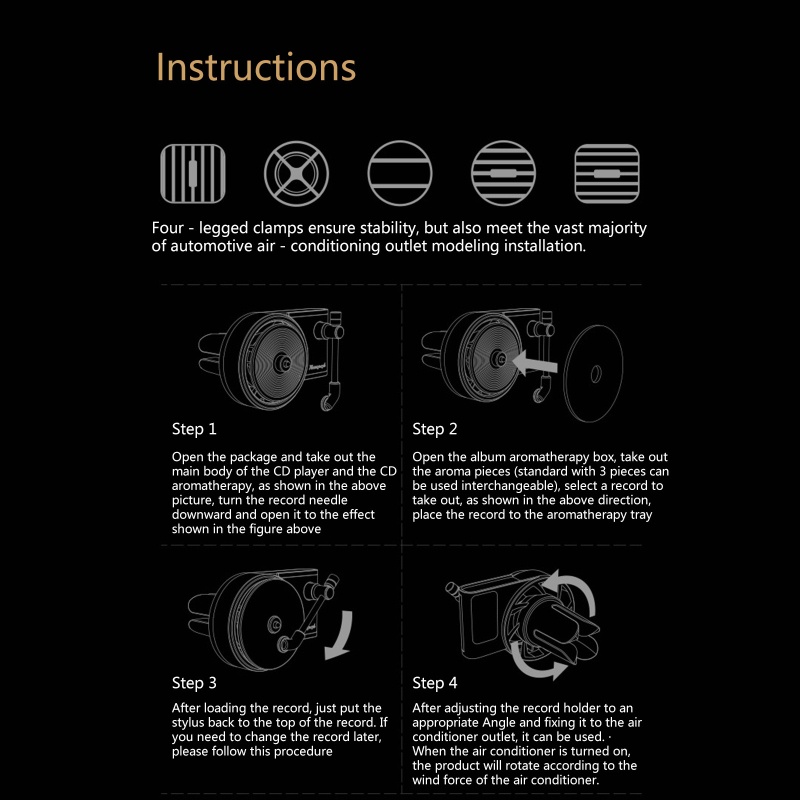 Instructions

Four - legged clamps ensure stability, but also meet the vast majority of automotive air - conditioning outlet modeling installation.

Step 1

Open the package and take out the main body of the CD player and the CD aromatherapy, as shown in the above picture, turn the record needle downward and open it to the effect shown in the figure above

Step 2

Open the album aromatherapy box, take out the aroma pieces (standard with 3 pieces can be used interchangeable), select a record to take out, as shown in the above direction, place the record to the aromatherapy tray

Step 3

After loading the record, just put the stylus back to the top of the record. If you need to change the record later, please follow this procedure

Step 4

After adjusting the record holder to an appropriate Angle and fixing it to the air conditioner outlet, it can be used. · When the air conditioner is turned on, the product will rotate according to the wind force of the air conditioner.