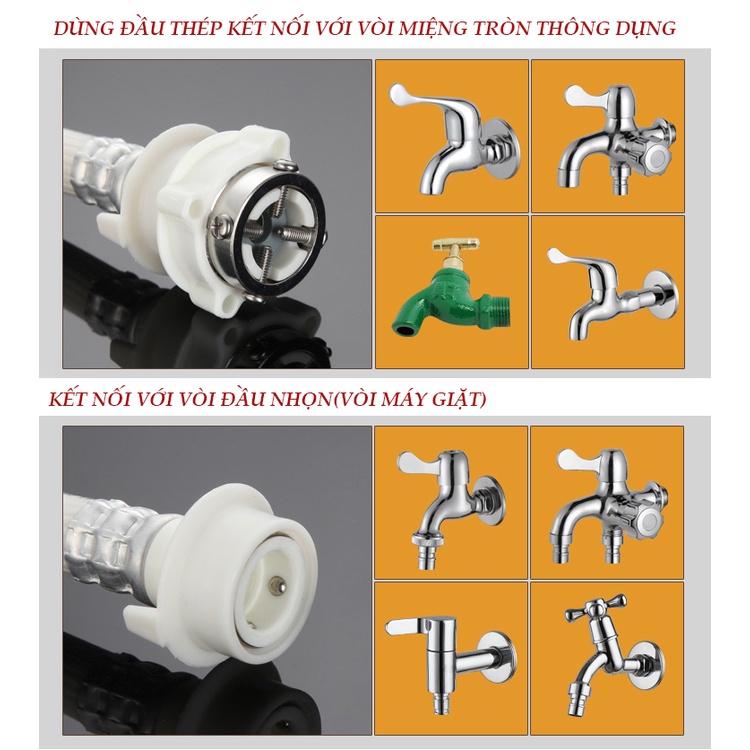 DÙNG ĐẦU THÉP KẾT NỐI VỚI VÒI MIỆNG TRÒN THÔNG DỤNG

KẾT NỐI VỚI VÒI ĐẦU NHỌN(VÒI MÁY GIẶT)