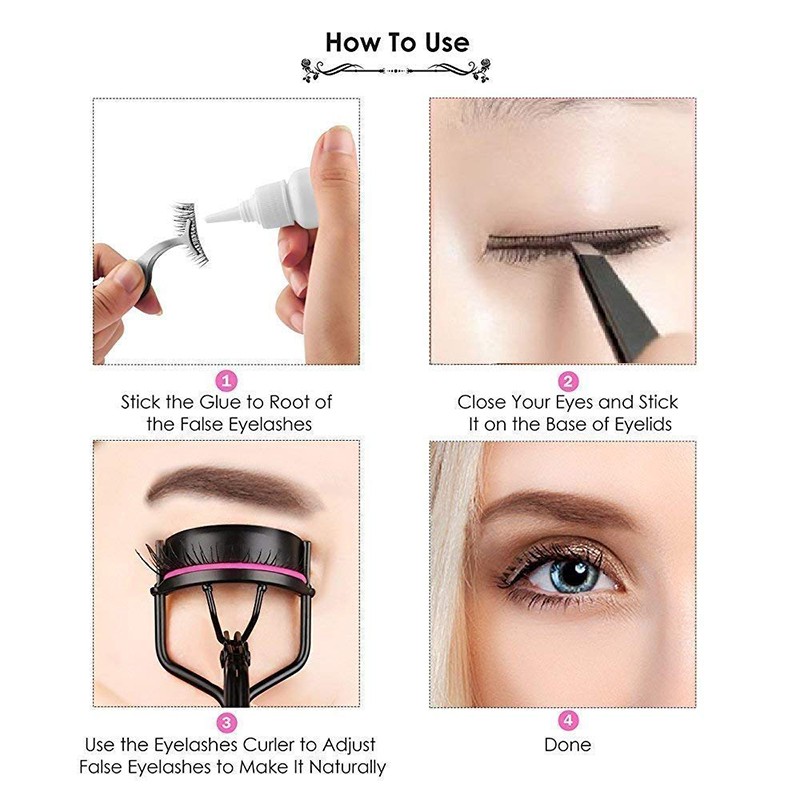 How To Use

1
Stick the Glue to Root of the False Eyelashes

2
Close Your Eyes and Stick It on the Base of Eyelids

3
Use the Eyelashes Curler to Adjust False Eyelashes to Make It Naturally

4
Done