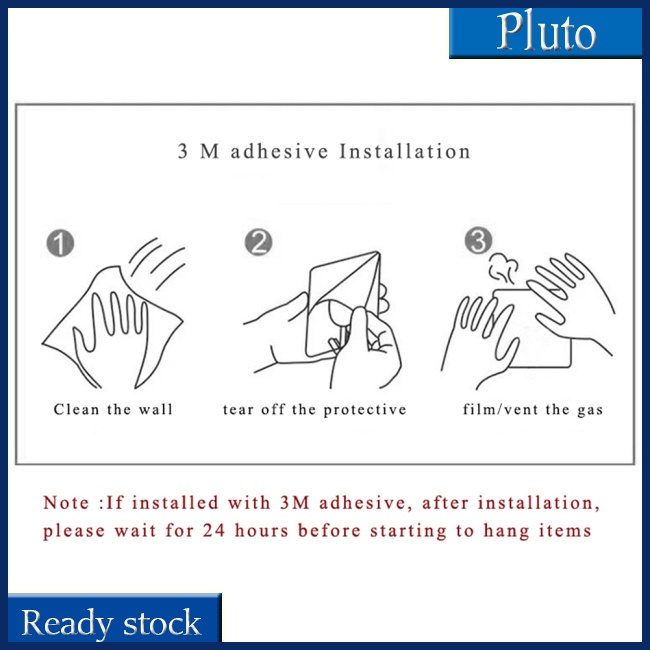 Pluto

3 M adhesive Installation

1

Clean the wall

2

tear off the protective

3

film/vent the gas

Note :If installed with 3M adhesive, after installation, please wait for 24 hours before starting to hang items

Ready stock