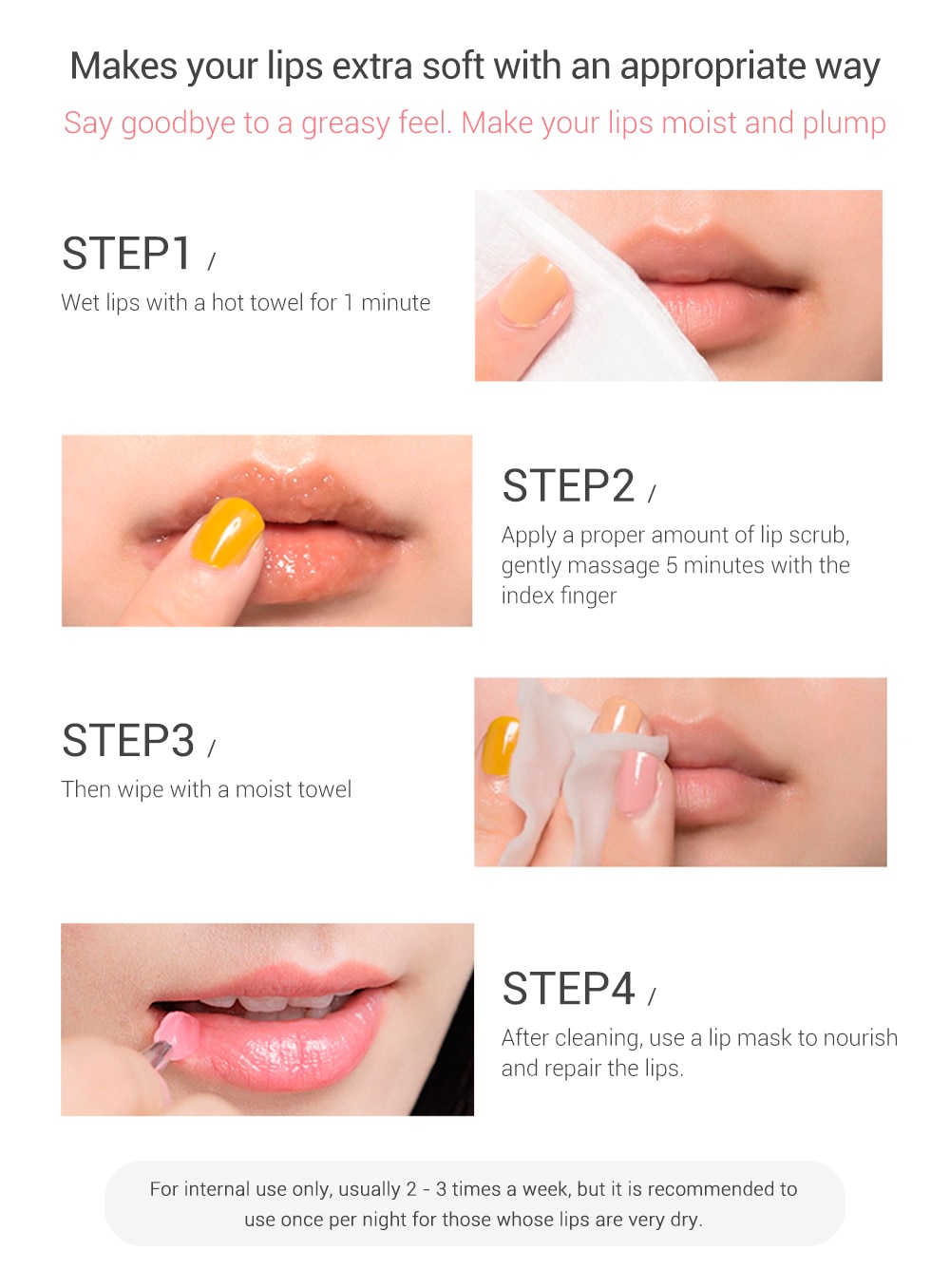 Makes your lips extra soft with an appropriate way
Say goodbye to a greasy feel. Make your lips moist and plump

STEP1 /
Wet lips with a hot towel for 1 minute

STEP2 /
Apply a proper amount of lip scrub, gently massage 5 minutes with the index finger

STEP3 /
Then wipe with a moist towel

STEP4 /
After cleaning, use a lip mask to nourish and repair the lips.

For internal use only, usually 2 - 3 times a week, but it is recommended to use once per night for those whose lips are very dry.