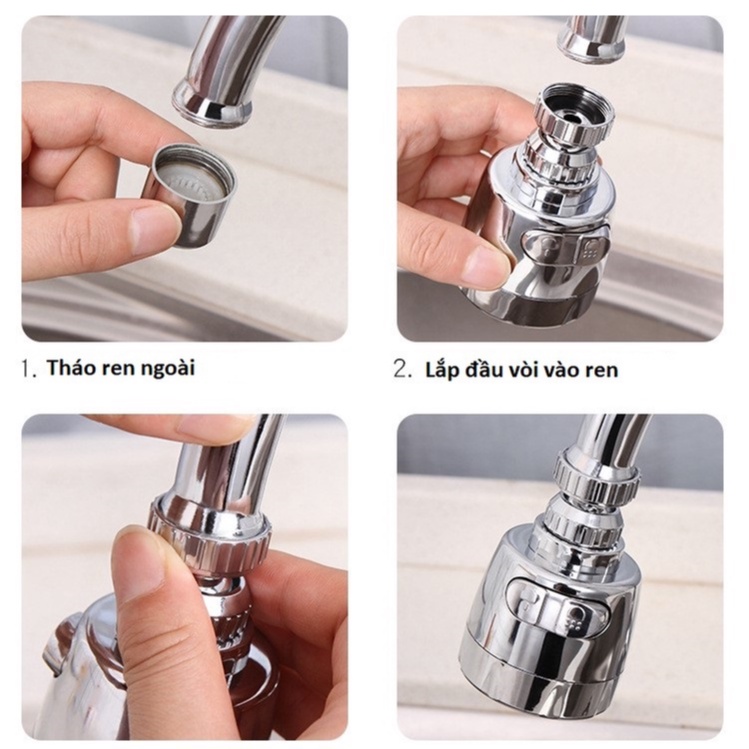 1. Tháo ren ngoài

2. Lắp đầu vòi vào ren