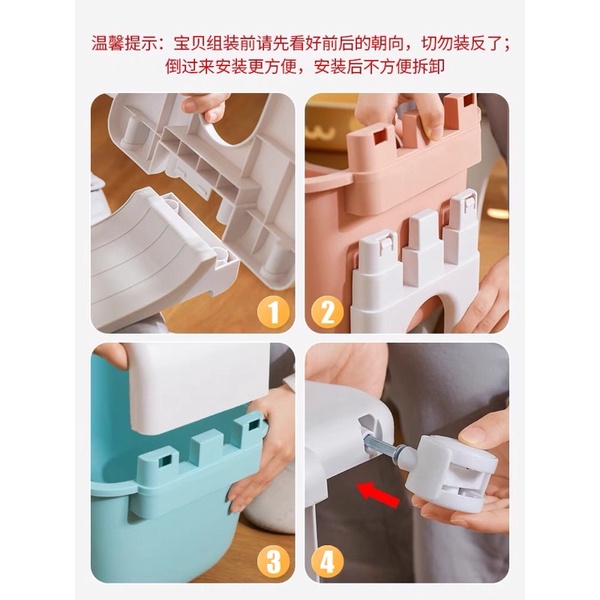 温馨提示：宝贝组装前请先看好前后的朝向，切勿装反了；倒过来安装更方便，安装后不方便拆卸

1

2

3

4