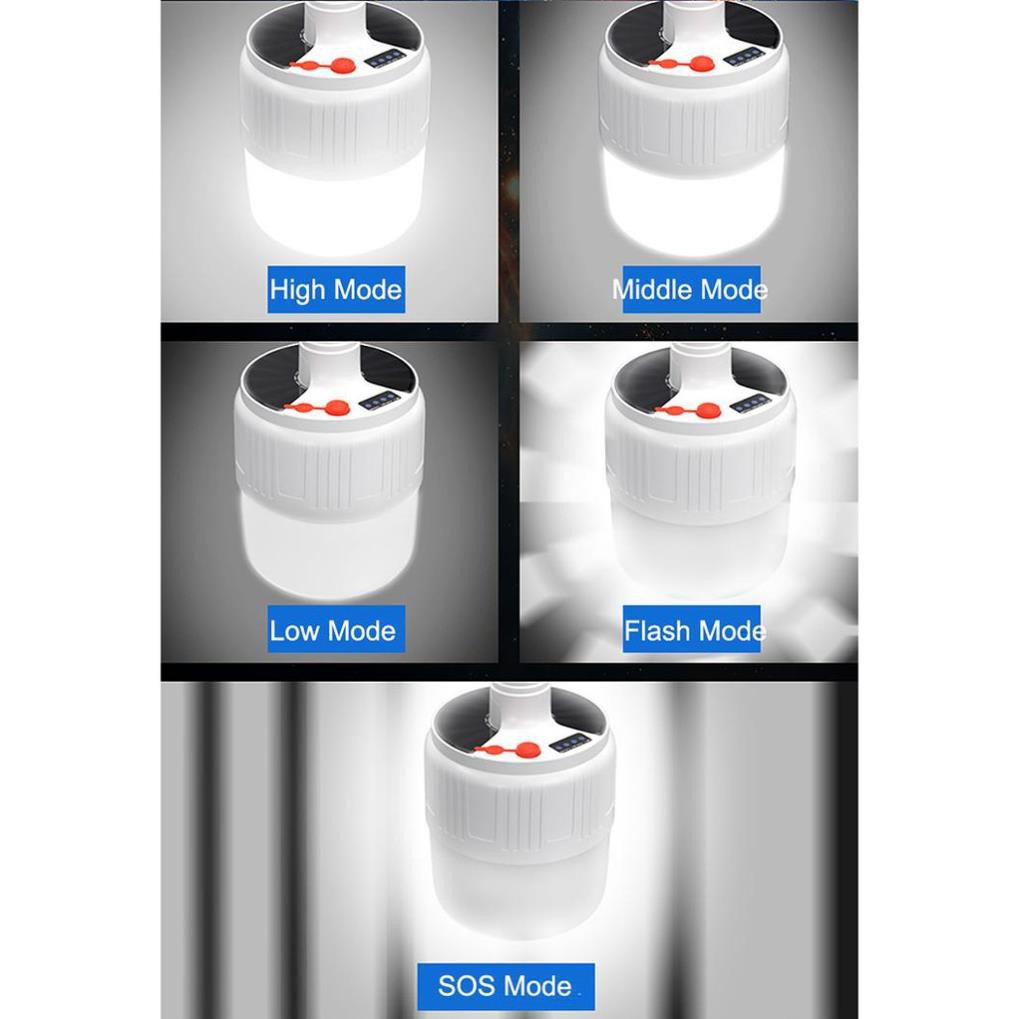 High Mode

Middle Mode

Low Mode

Flash Mode

SOS Mode