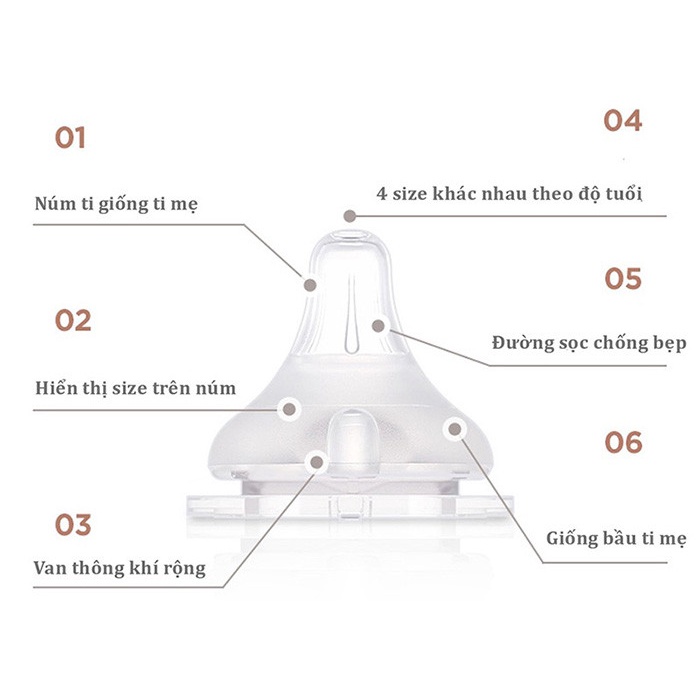 01

Núm ti giống ti mẹ

02

Hiển thị size trên núm

03

Van thông khí rộng

04

4 size khác nhau theo độ tuổi

05

Đường sọc chống bẹp

06

Giống bầu ti mẹ