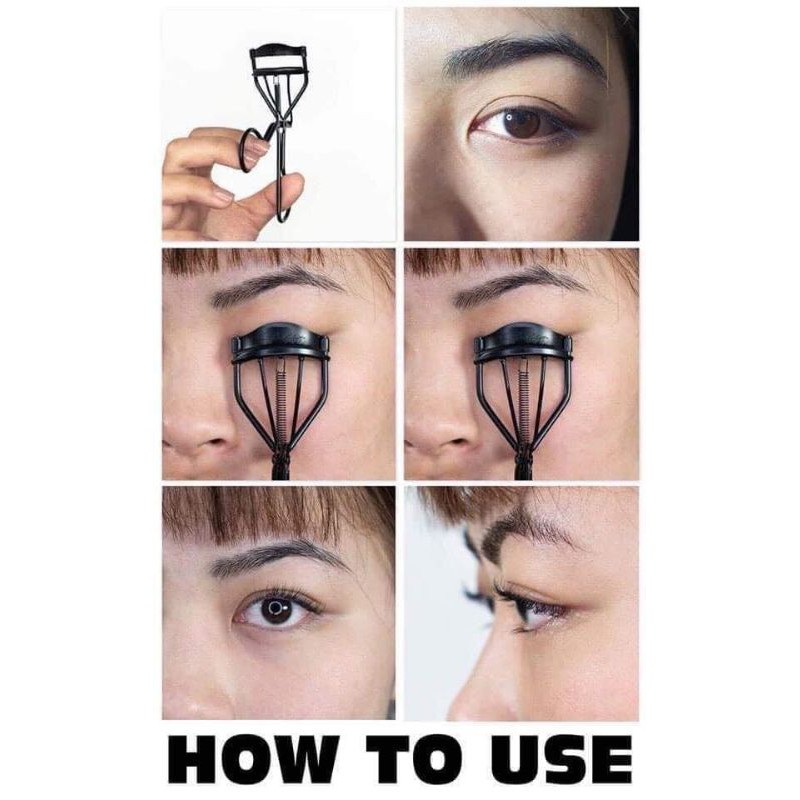 HOW TO USE