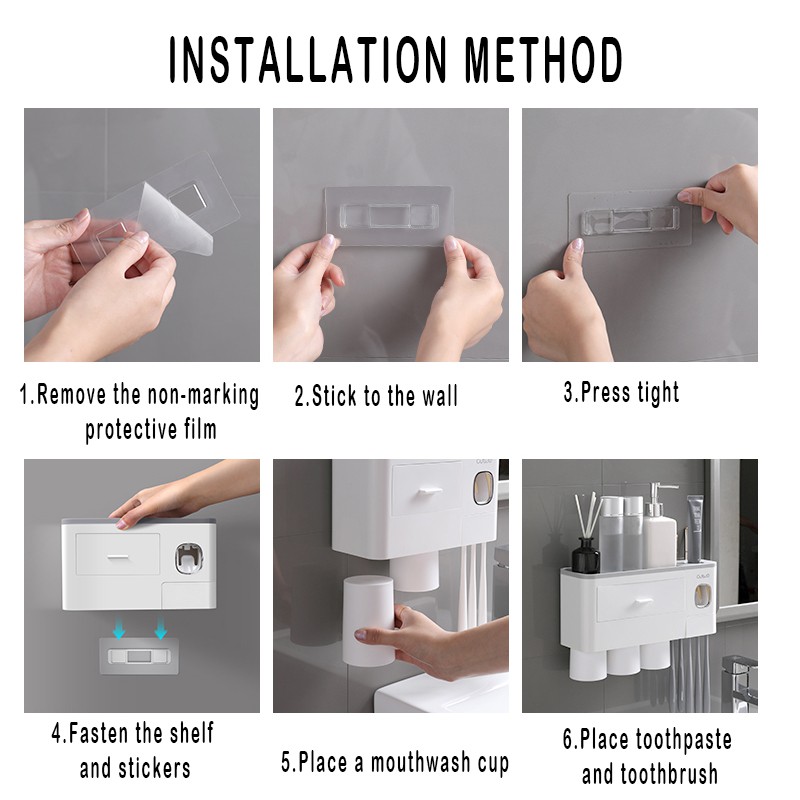 INSTALLATION METHOD

1.Remove the non-marking protective film

2.Stick to the wall

3.Press tight

4.Fasten the shelf and stickers

5.Place a mouthwash cup

6.Place toothpaste and toothbrush