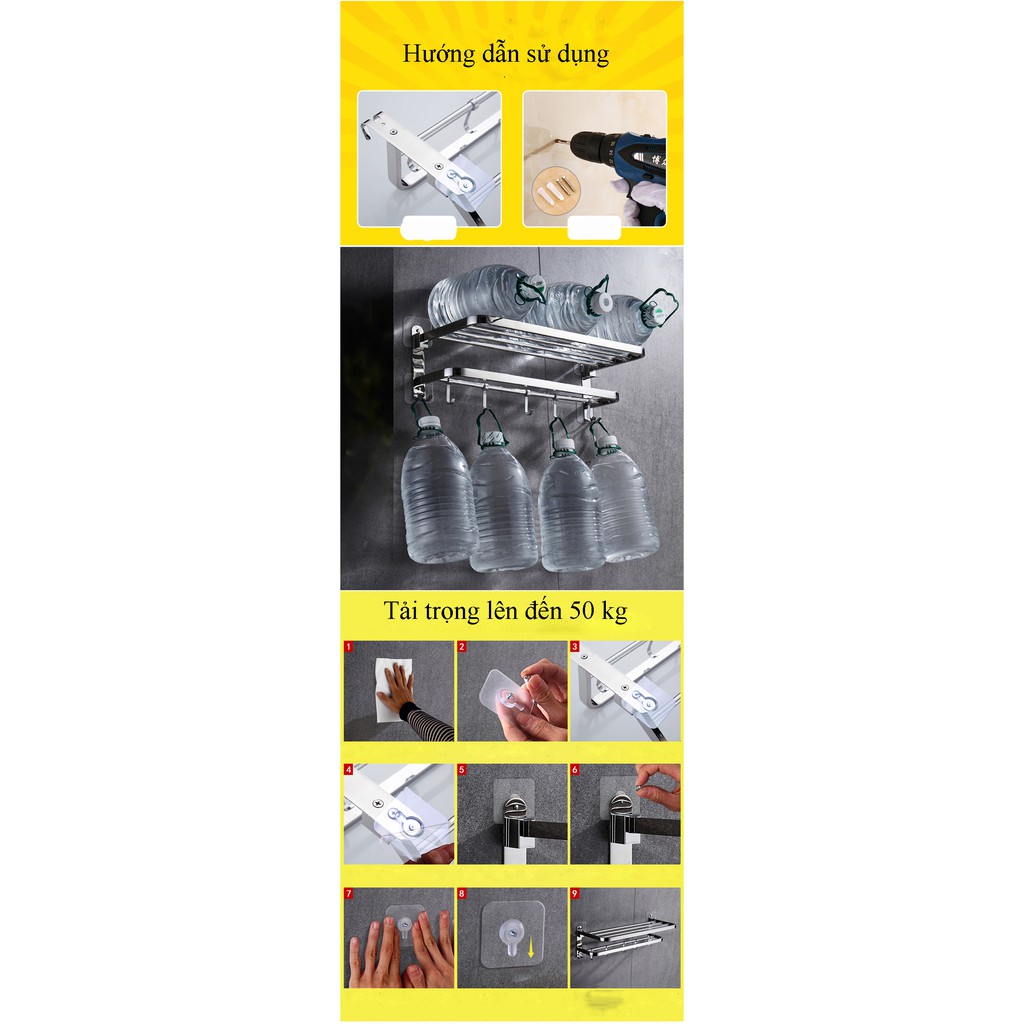 Hướng dẫn sử dụng

Tải trọng lên đến 50 kg

1
2
3
4
5
6
7
8
9