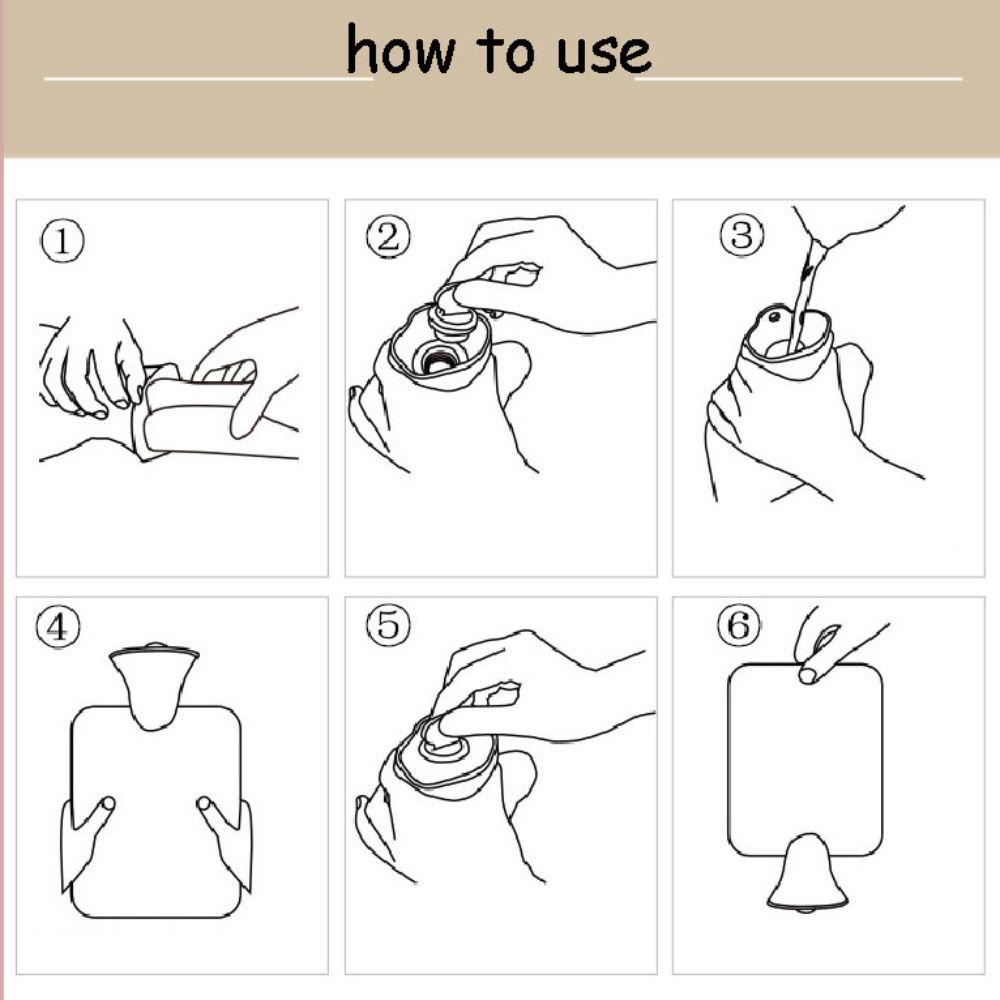 how to use

①

②

③

④

⑤

⑥