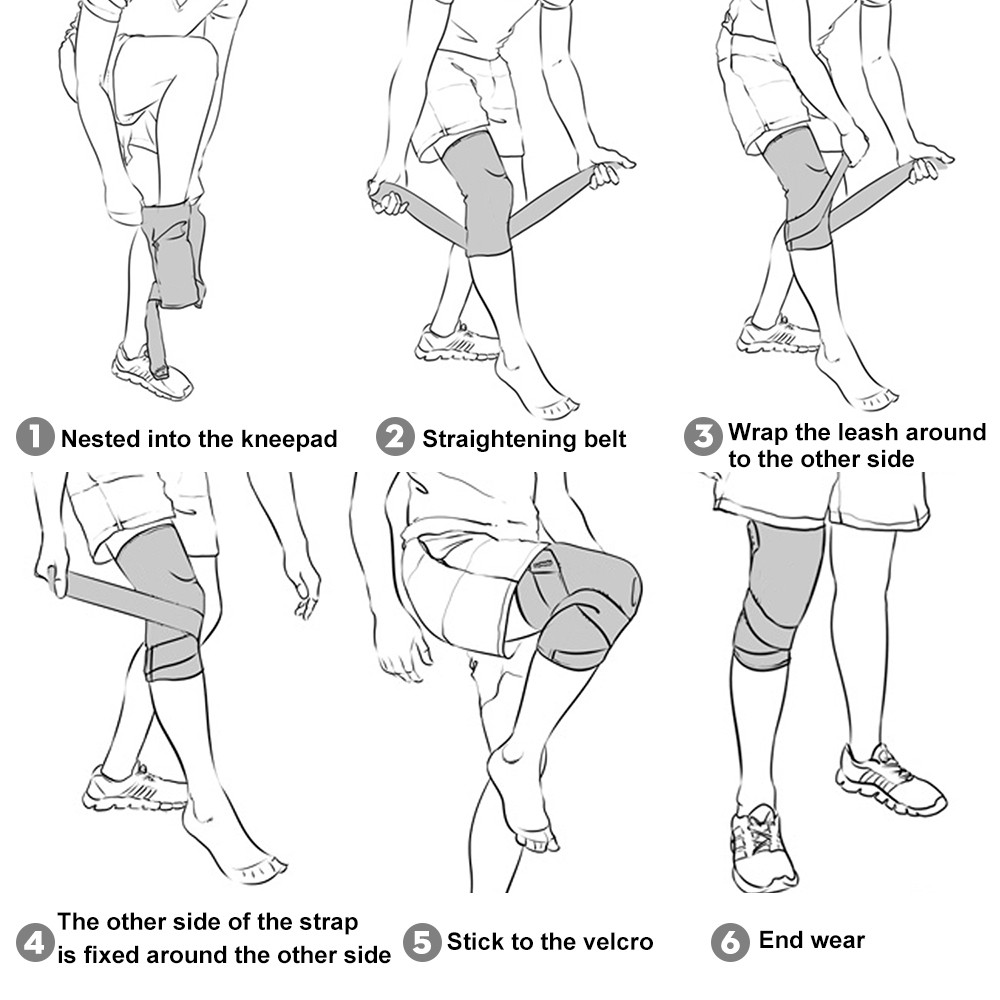 1 Nested into the kneepad

2 Straightening belt

3 Wrap the leash around to the other side

4 The other side of the strap is fixed around the other side

5 Stick to the velcro

6 End wear