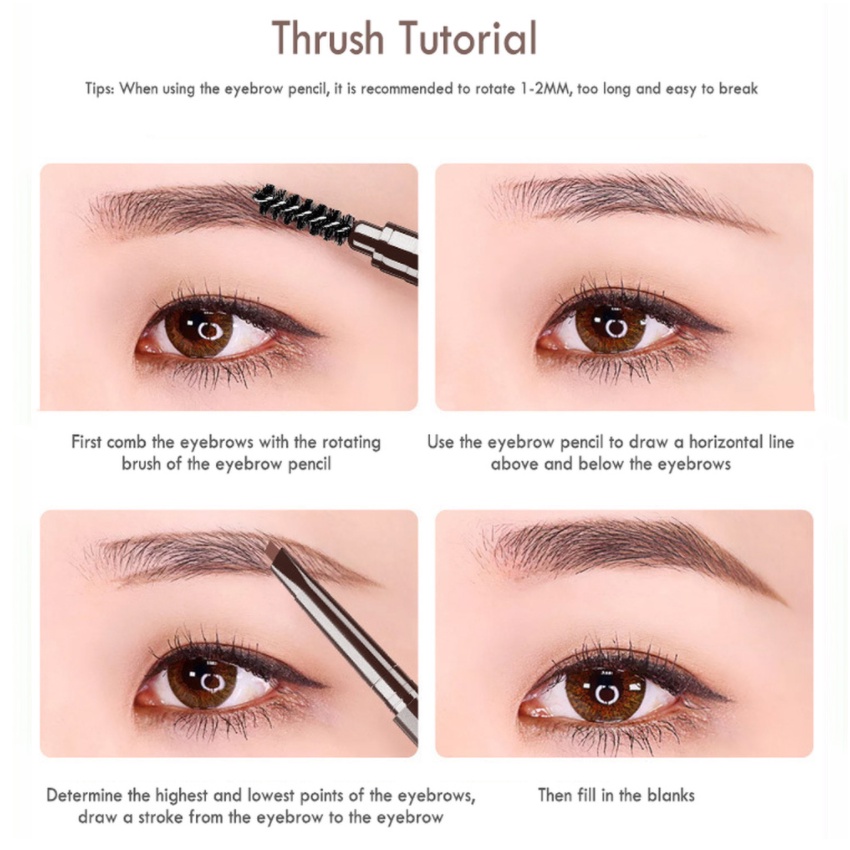 Thrush Tutorial

Tips: When using the eyebrow pencil, it is recommended to rotate 1-2MM, too long and easy to break

First comb the eyebrows with the rotating brush of the eyebrow pencil

Use the eyebrow pencil to draw a horizontal line above and below the eyebrows

Determine the highest and lowest points of the eyebrows, draw a stroke from the eyebrow to the eyebrow

Then fill in the blanks