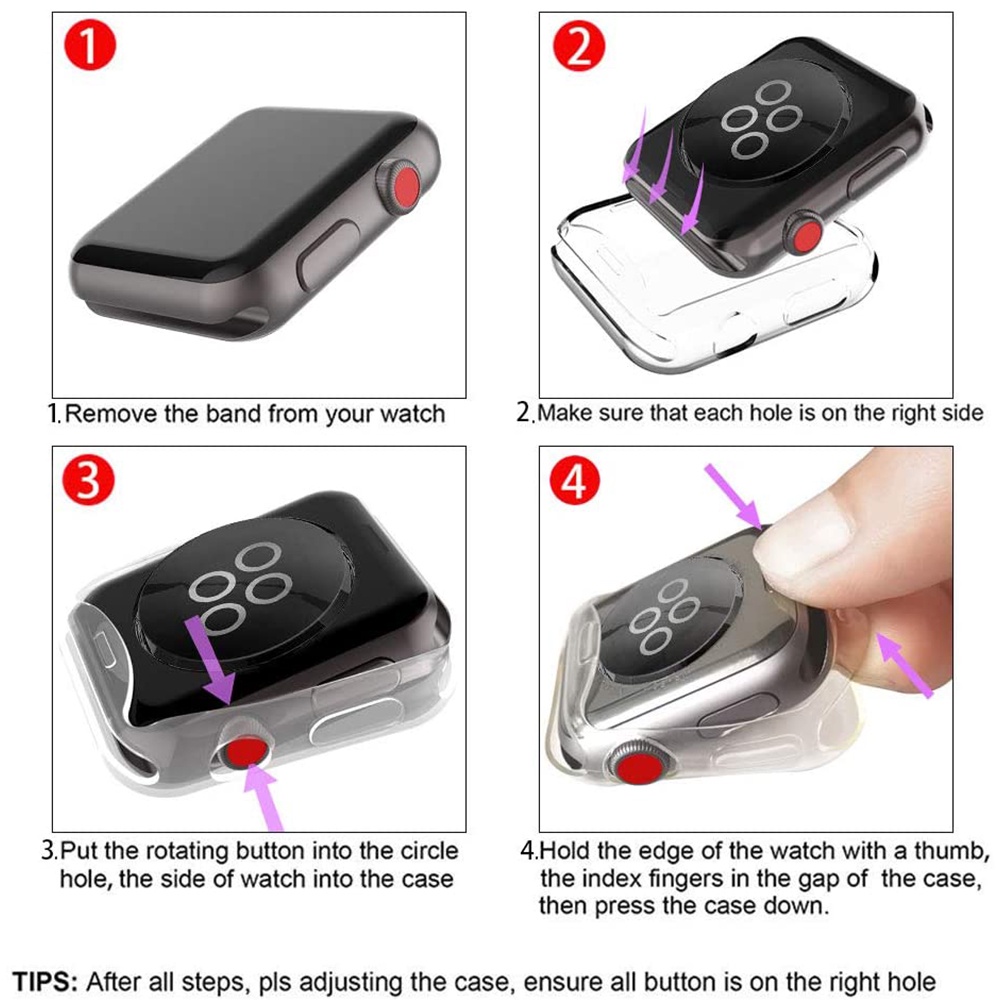 1

1.Remove the band from your watch

2

2.Make sure that each hole is on the right side

3

3.Put the rotating button into the circle hole, the side of watch into the case

4

4.Hold the edge of the watch with a thumb, the index fingers in the gap of the case, then press the case down.

TIPS: After all steps, pls adjusting the case, ensure all button is on the right hole