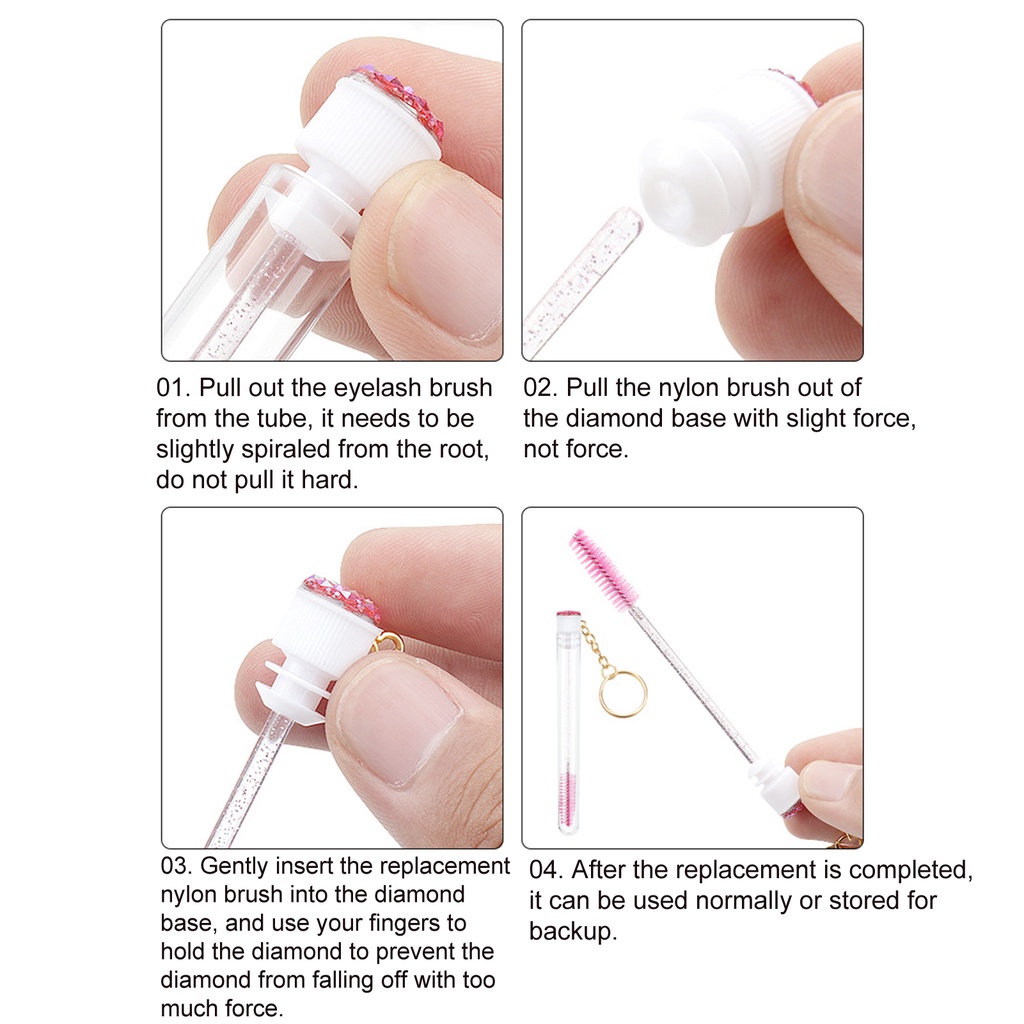 01. Pull out the eyelash brush from the tube, it needs to be slightly spiraled from the root, do not pull it hard.

02. Pull the nylon brush out of the diamond base with slight force, not force.

03. Gently insert the replacement nylon brush into the diamond base, and use your fingers to hold the diamond to prevent the diamond from falling off with too much force.

04. After the replacement is completed, it can be used normally or stored for backup.