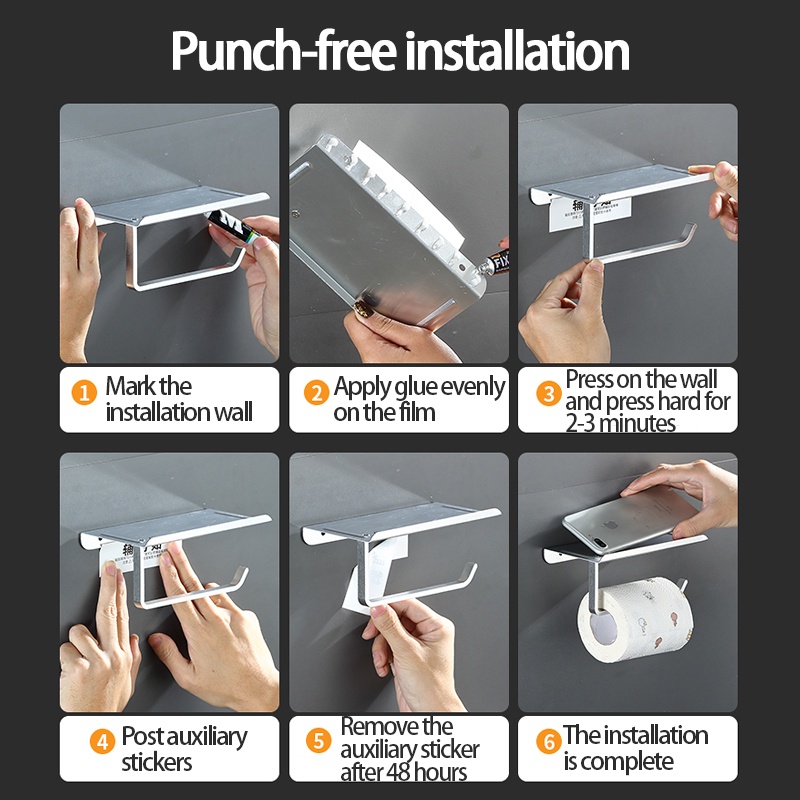 Punch-free installation

1 Mark the installation wall

2 Apply glue evenly on the film

3 Press on the wall and press hard for 2-3 minutes

4 Post auxiliary stickers

5 Remove the auxiliary sticker after 48 hours

6 The installation is complete