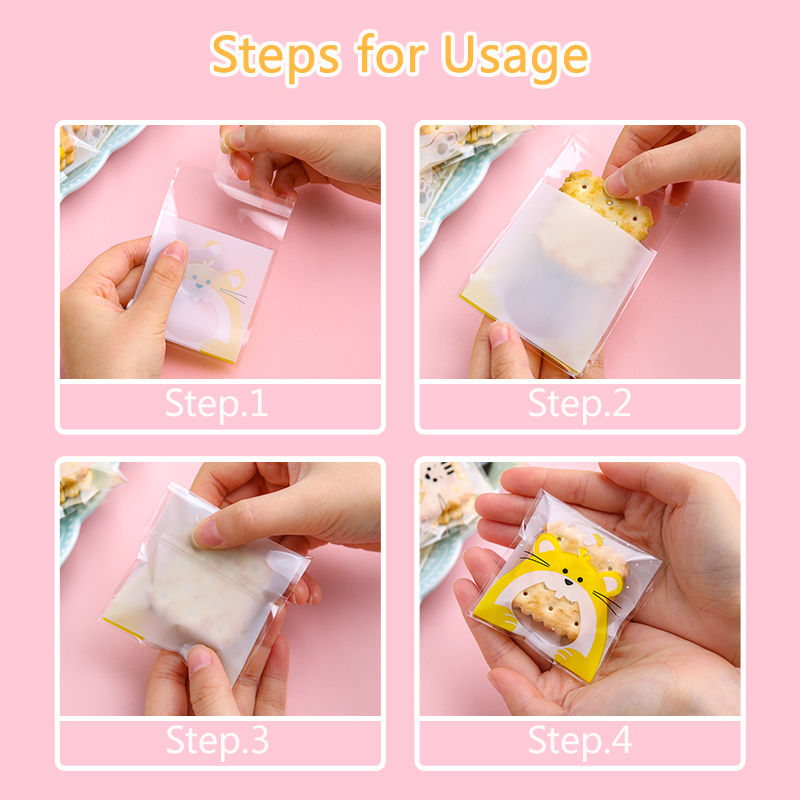 Steps for Usage

Step.1

Step.2

Step.3

Step.4