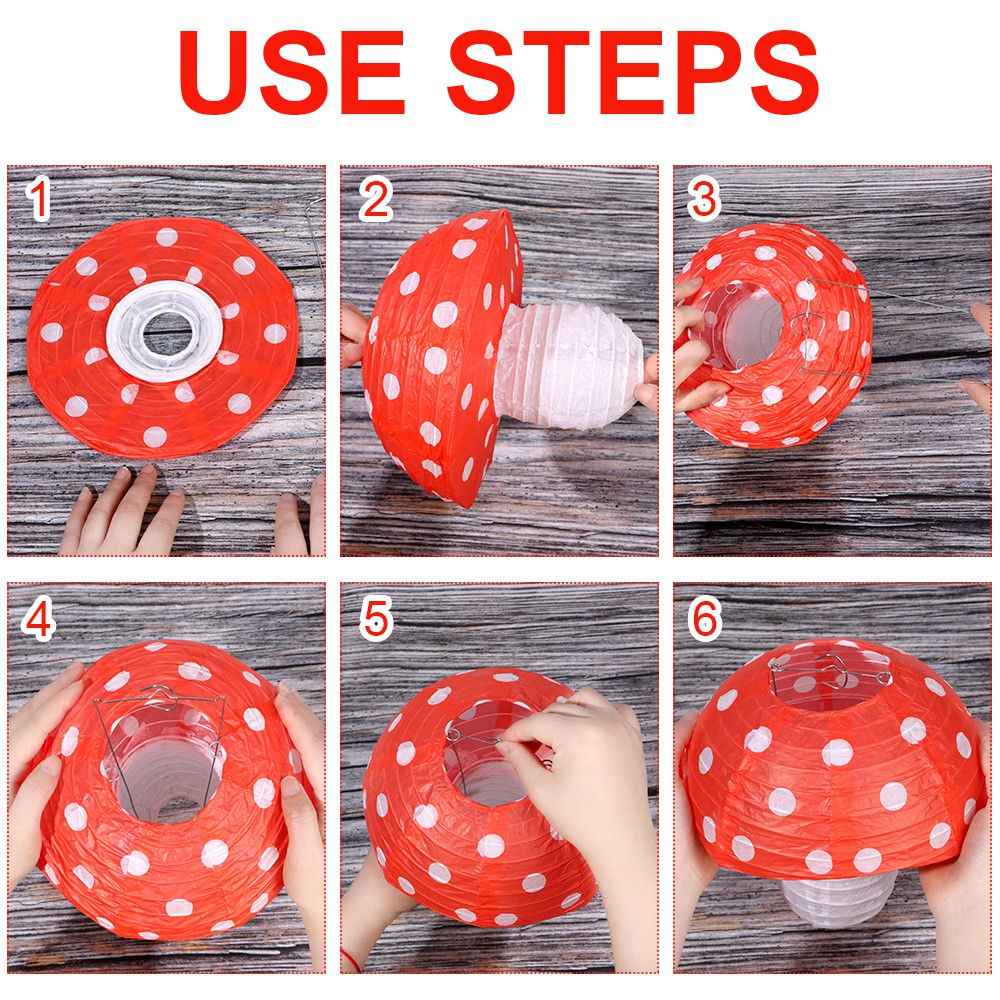 USE STEPS

1

2

3

4

5

6