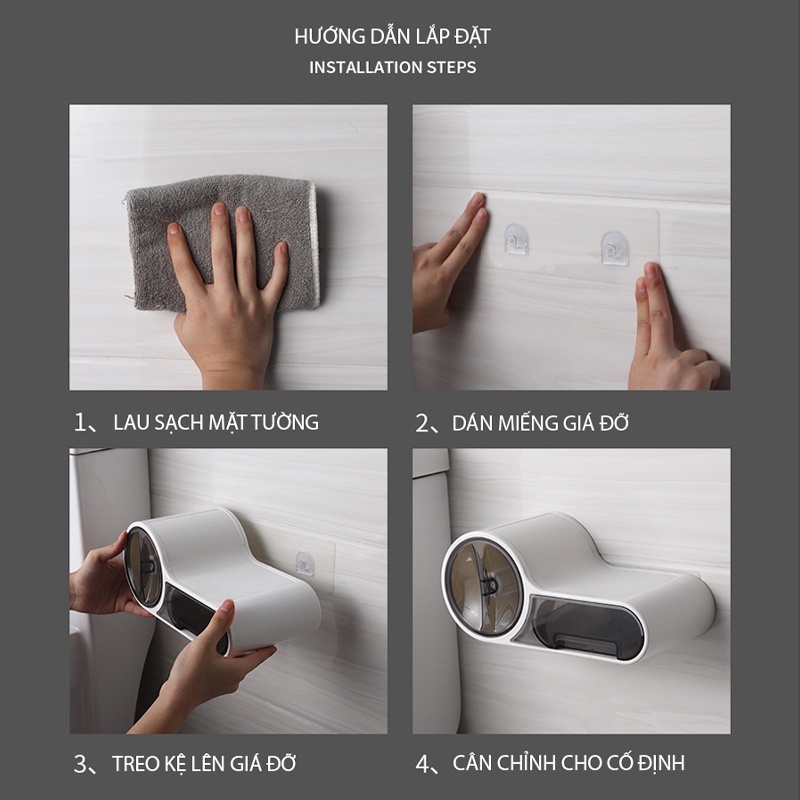 HƯỚNG DẪN LẮP ĐẶT
INSTALLATION STEPS

1、LAU SẠCH MẶT TƯỜNG

2、DÁN MIẾNG GIÁ ĐỠ

3、TREO KỆ LÊN GIÁ ĐỠ

4、CÂN CHỈNH CHO CỐ ĐỊNH