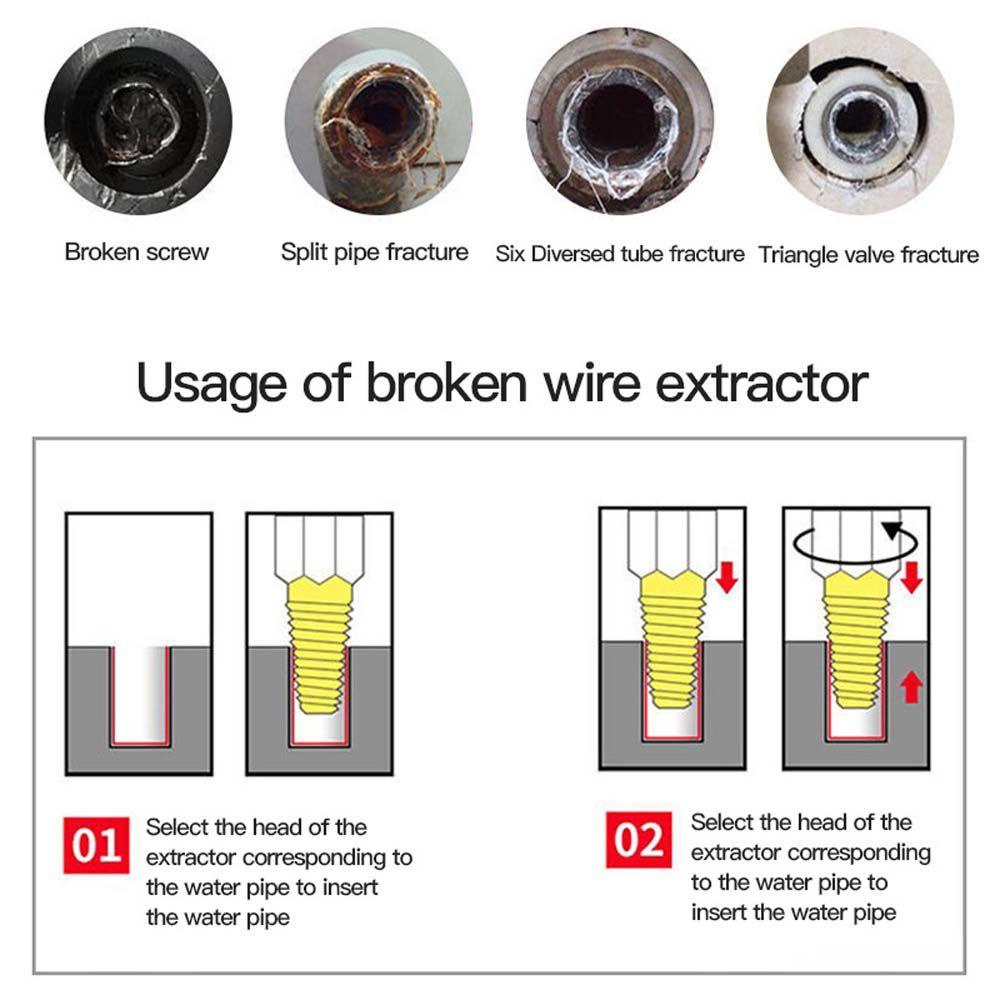 Broken screw

Split pipe fracture

Six Diversed tube fracture

Triangle valve fracture

Usage of broken wire extractor

01 Select the head of the extractor corresponding to the water pipe to insert the water pipe

02 Select the head of the extractor corresponding to the water pipe to insert the water pipe