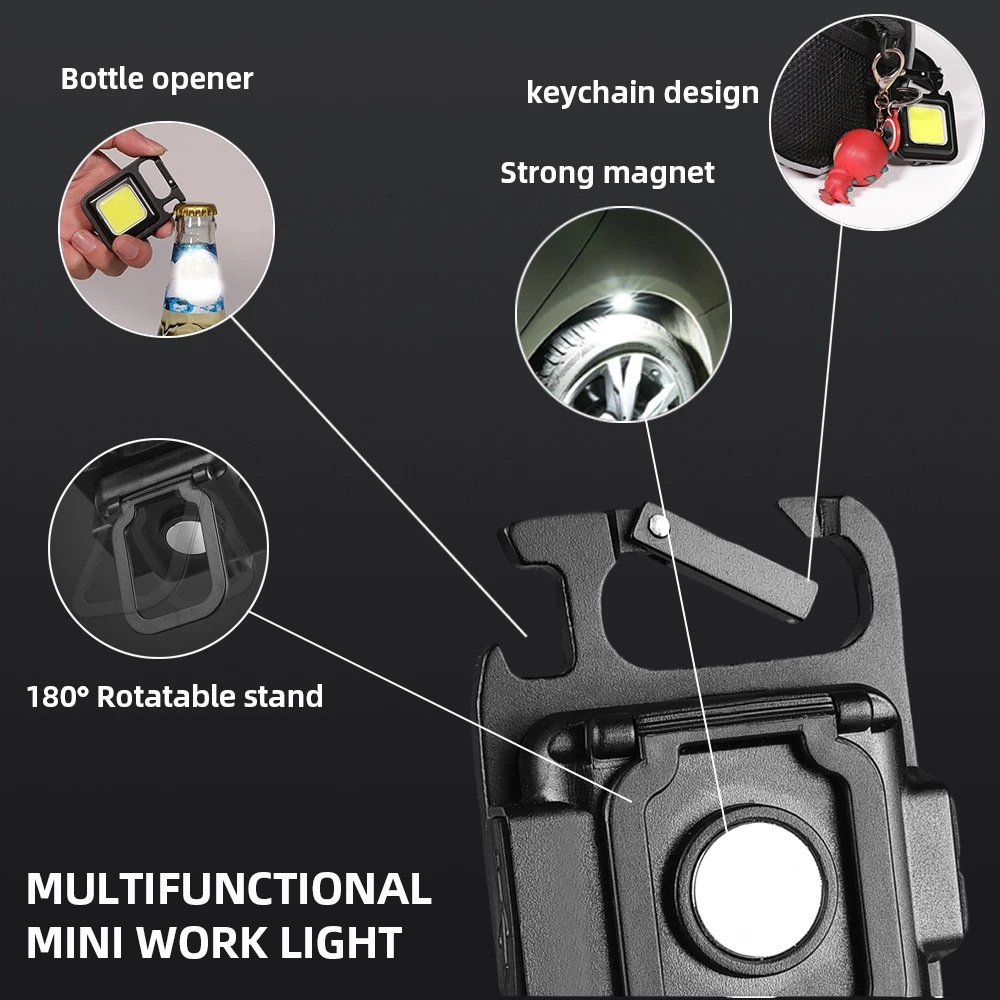 Bottle opener

keychain design

Strong magnet

180° Rotatable stand

MULTIFUNCTIONAL
MINI WORK LIGHT