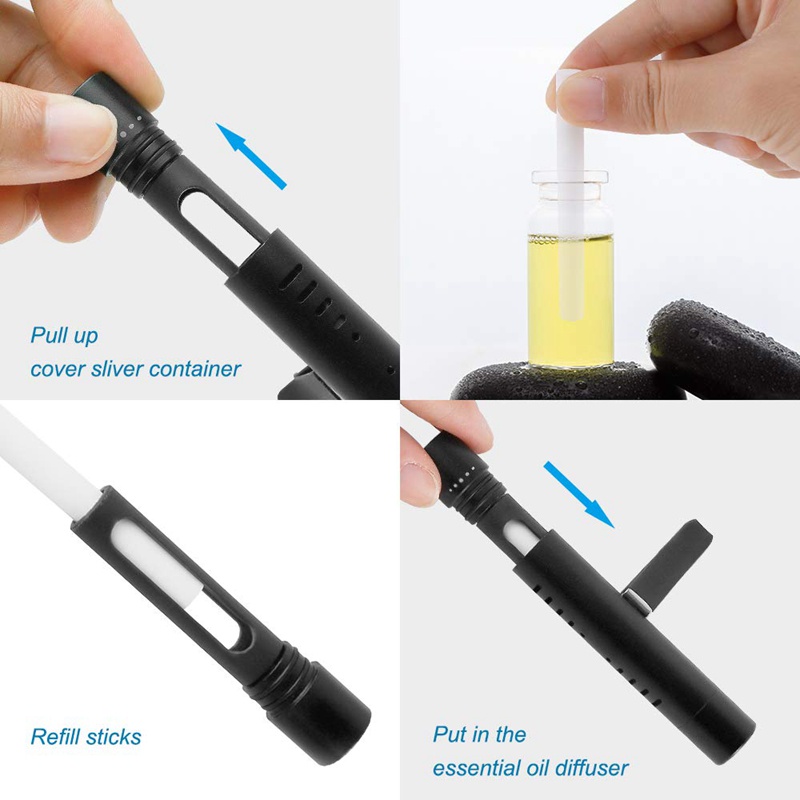 Pull up
cover sliver container

Refill sticks

Put in the
essential oil diffuser