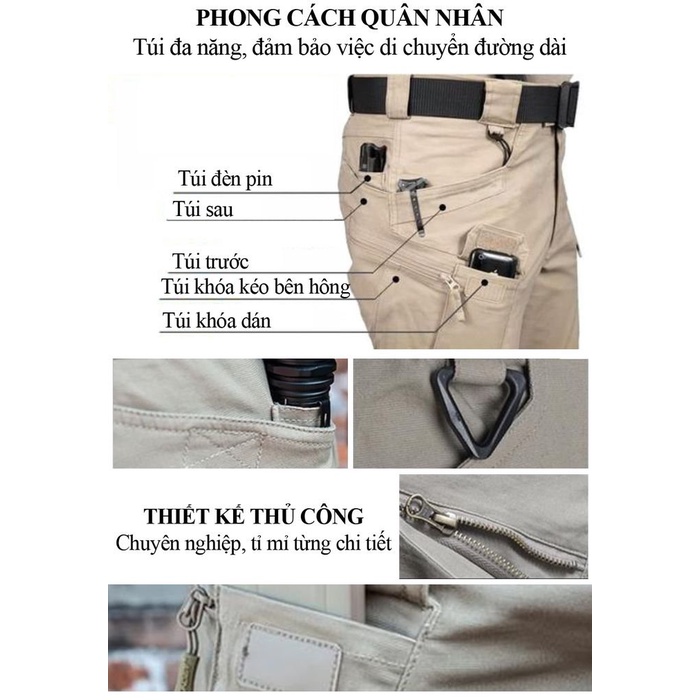 PHONG CÁCH QUÂN NHÂN
Túi đa năng, đảm bảo việc di chuyển đường dài

Túi đèn pin
Túi sau
Túi trước
Túi khóa kéo bên hông
Túi khóa dán

THIẾT KẾ THỦ CÔNG
Chuyên nghiệp, tỉ mỉ từng chi tiết