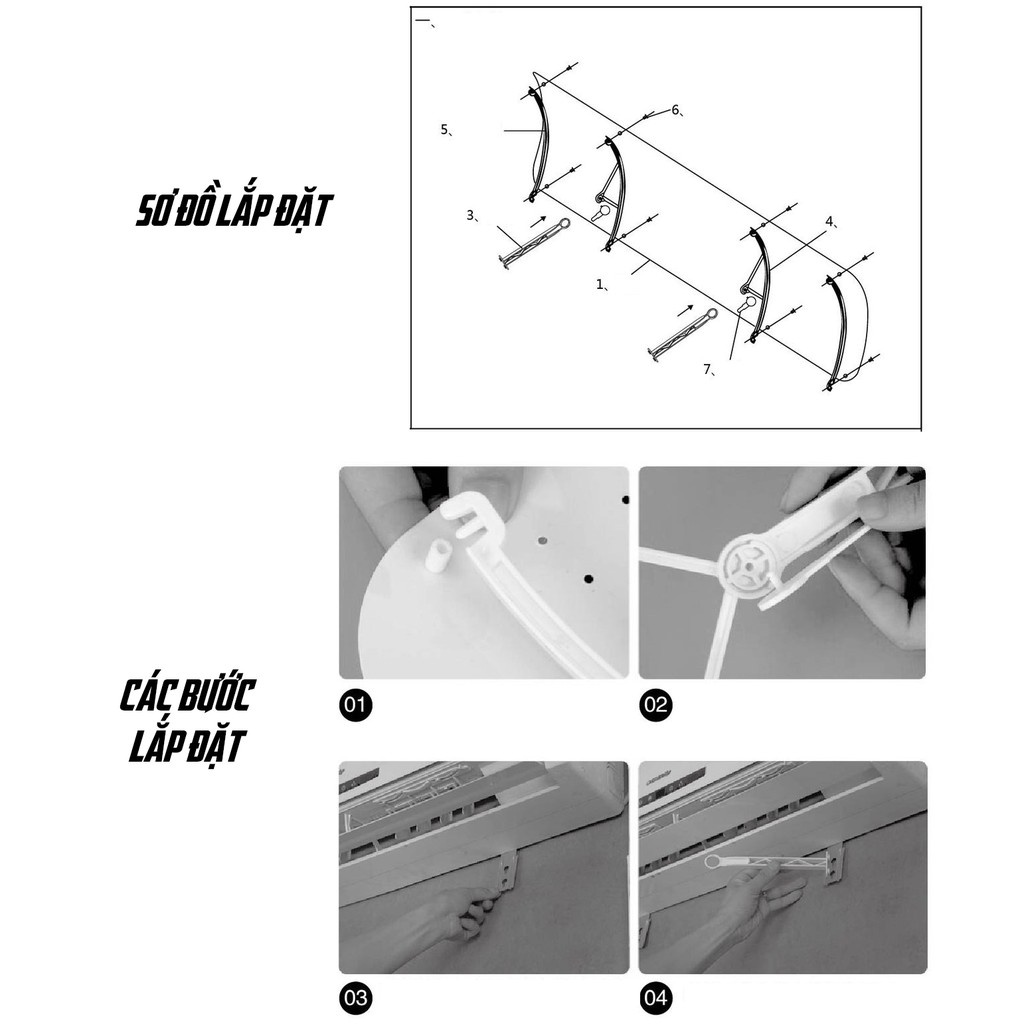 SƠ ĐỒ LẮP ĐẶT

一、
5、
6、
3、
4、
1、
7、

CÁC BƯỚC LẮP ĐẶT

01
02
03
04