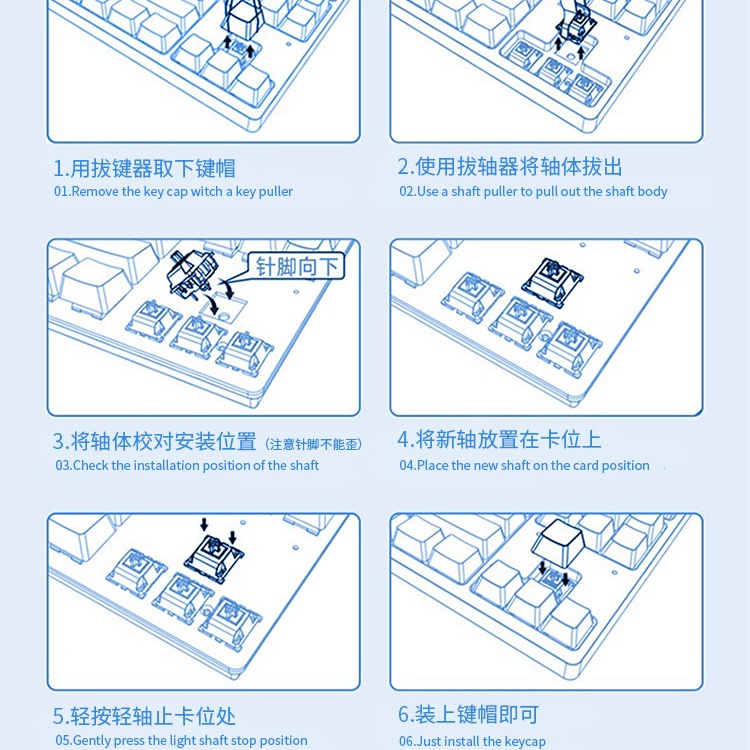 1.用拔键器取下键帽
01.Remove the key cap witch a key puller

2.使用拔轴器将轴体拔出
02.Use a shaft puller to pull out the shaft body

针脚向下

3.将轴体校对安装位置（注意针脚不能歪）
03.Check the installation position of the shaft

4.将新轴放置在卡位上
04.Place the new shaft on the card position

5.轻按轻轴止卡位处
05.Gently press the light shaft stop position

6.装上键帽即可
06.Just install the keycap