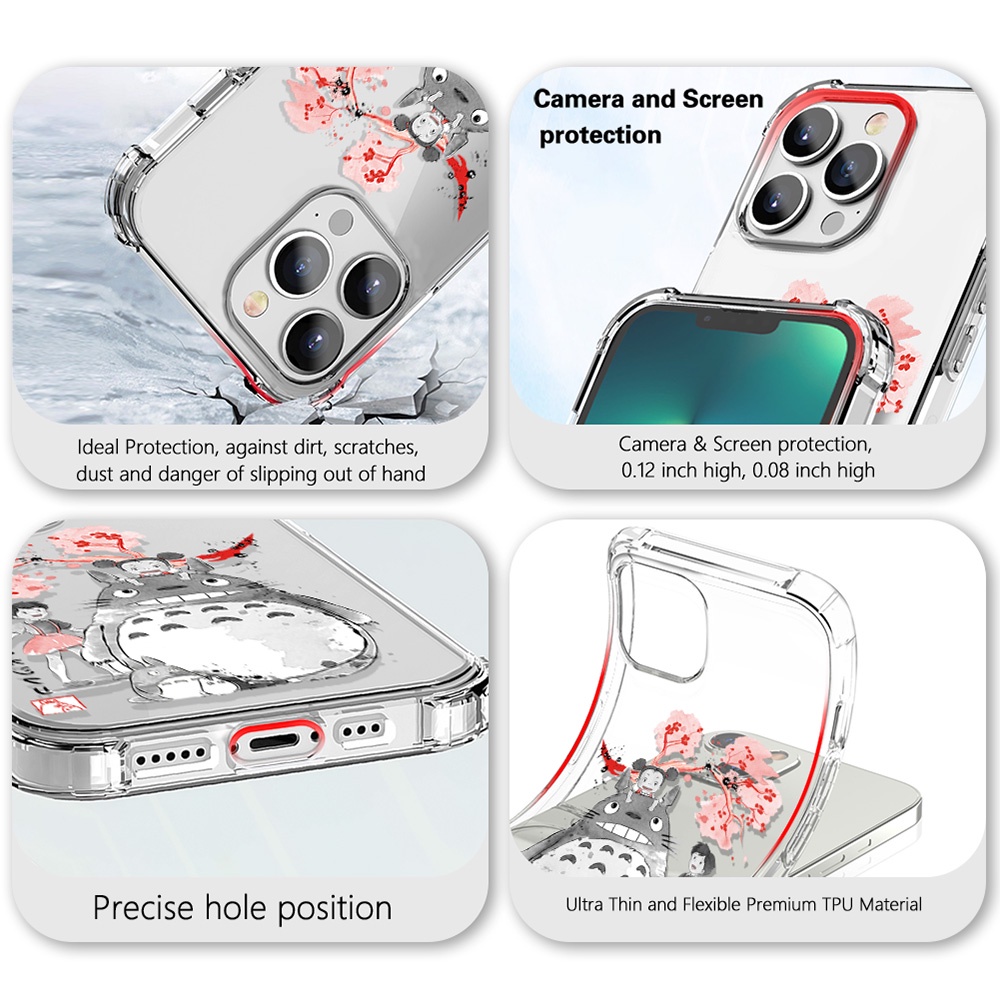 Ideal Protection, against dirt, scratches, dust and danger of slipping out of hand

Camera and Screen protection

Camera & Screen protection, 0.12 inch high, 0.08 inch high

Precise hole position

Ultra Thin and Flexible Premium TPU Material