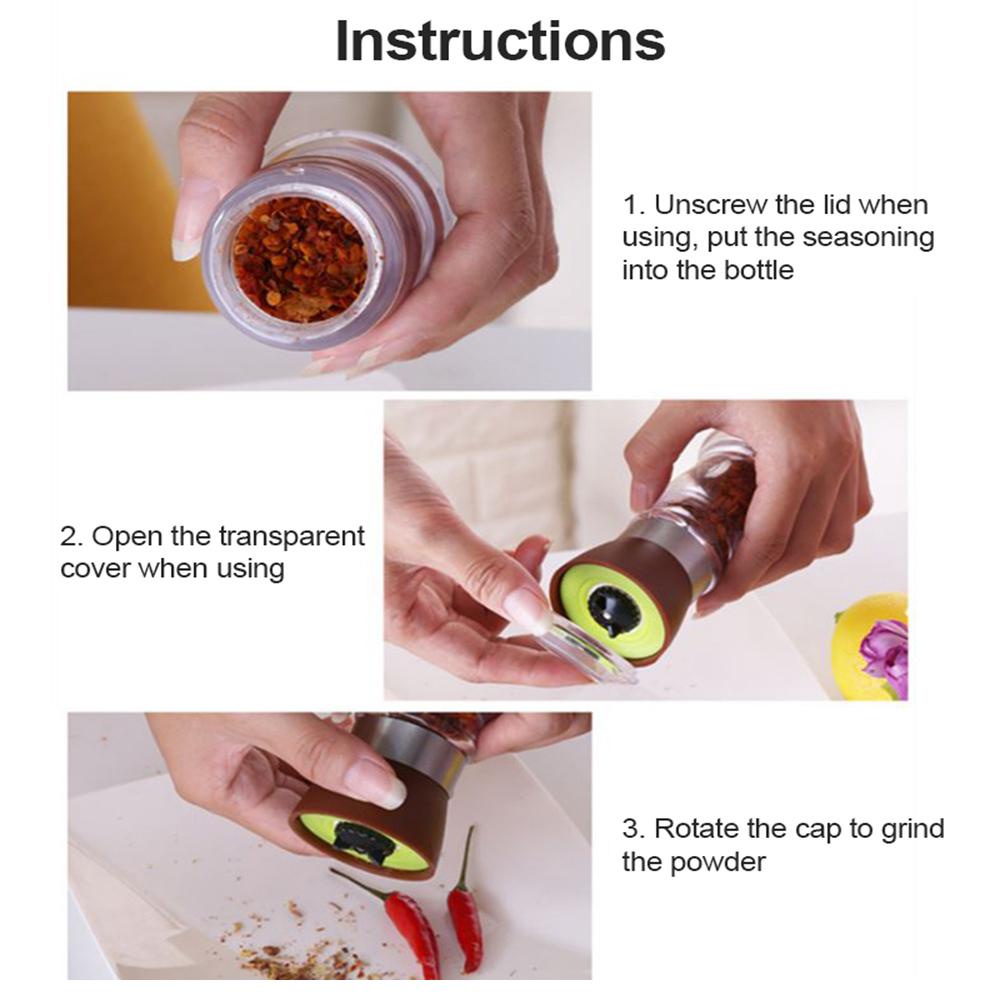 Instructions

1. Unscrew the lid when using, put the seasoning into the bottle

2. Open the transparent cover when using

3. Rotate the cap to grind the powder