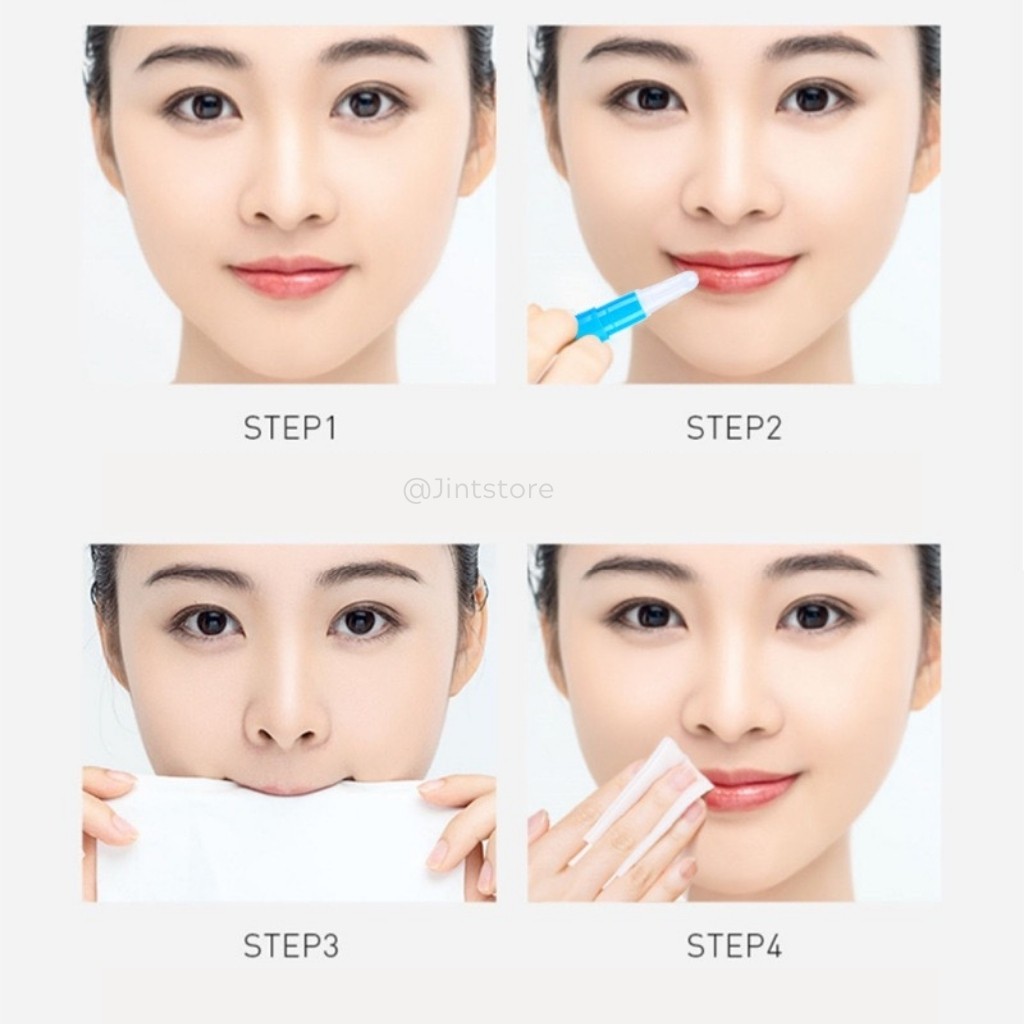 STEP1

STEP2

@Jintstore

STEP3

STEP4