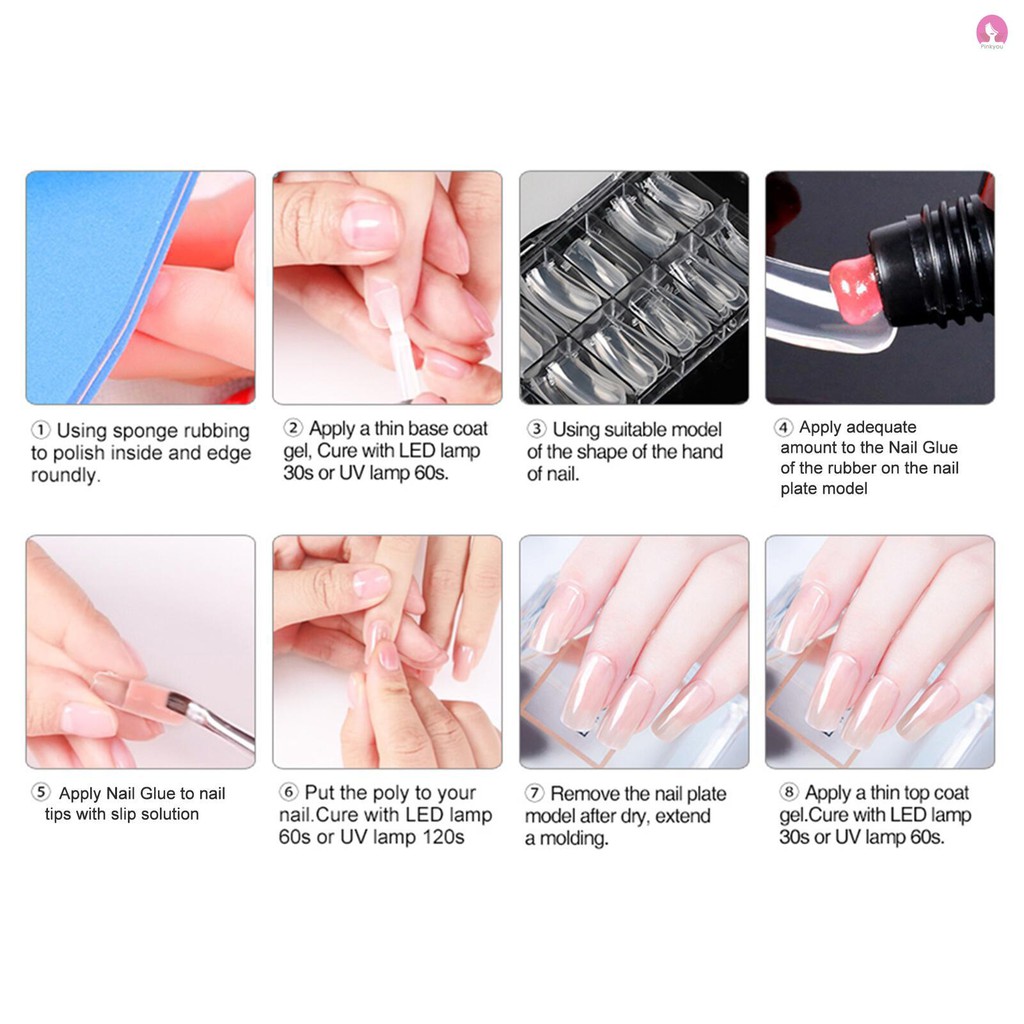 Pinkyou

① Using sponge rubbing to polish inside and edge roundly.

② Apply a thin base coat gel, Cure with LED lamp 30s or UV lamp 60s.

③ Using suitable model of the shape of the hand of nail.

④ Apply adequate amount to the Nail Glue of the rubber on the nail plate model

⑤ Apply Nail Glue to nail tips with slip solution

⑥ Put the poly to your nail.Cure with LED lamp 60s or UV lamp 120s

⑦ Remove the nail plate model after dry, extend a molding.

⑧ Apply a thin top coat gel.Cure with LED lamp 30s or UV lamp 60s.