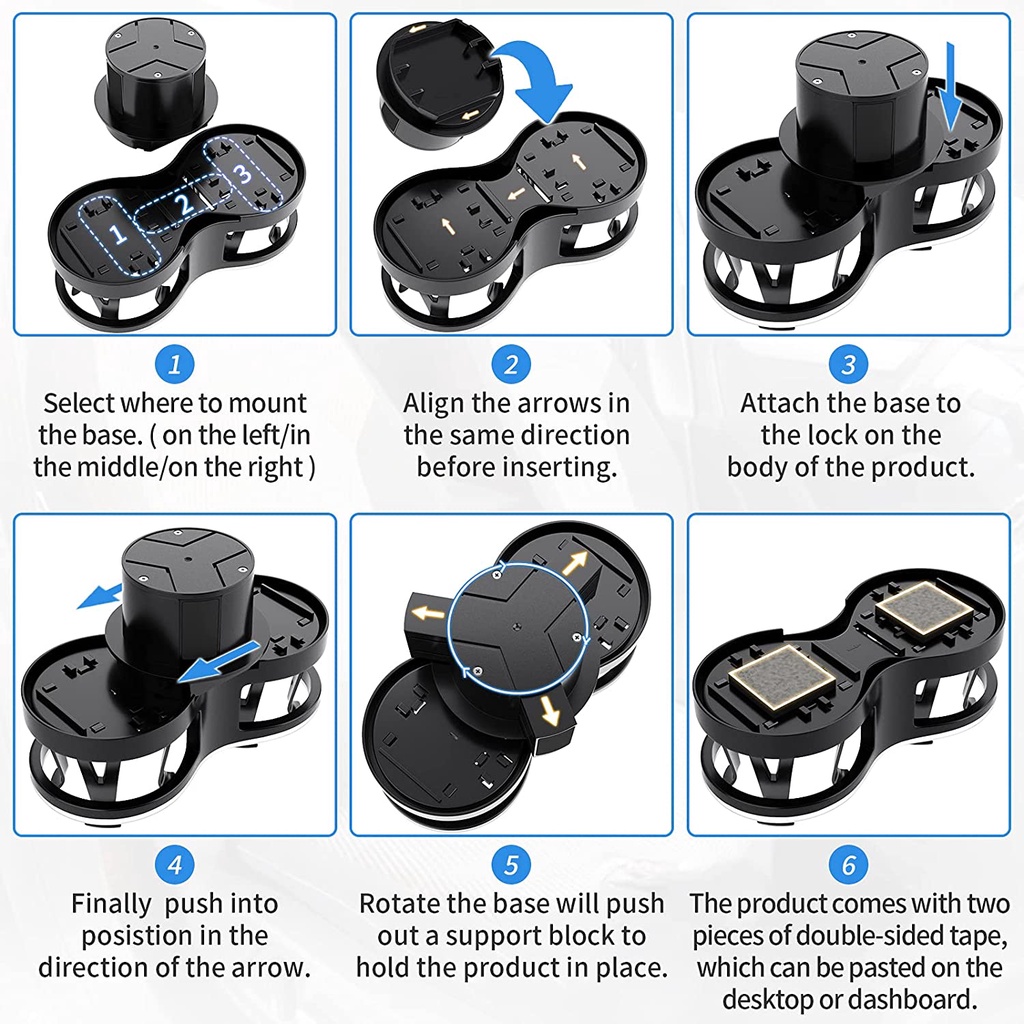 1
2
3

1
Select where to mount the base. ( on the left/in the middle/on the right )

2
Align the arrows in the same direction before inserting.

3
Attach the base to the lock on the body of the product.

4
Finally push into posistion in the direction of the arrow.

5
Rotate the base will push out a support block to hold the product in place.

6
The product comes with two pieces of double-sided tape, which can be pasted on the desktop or dashboard.