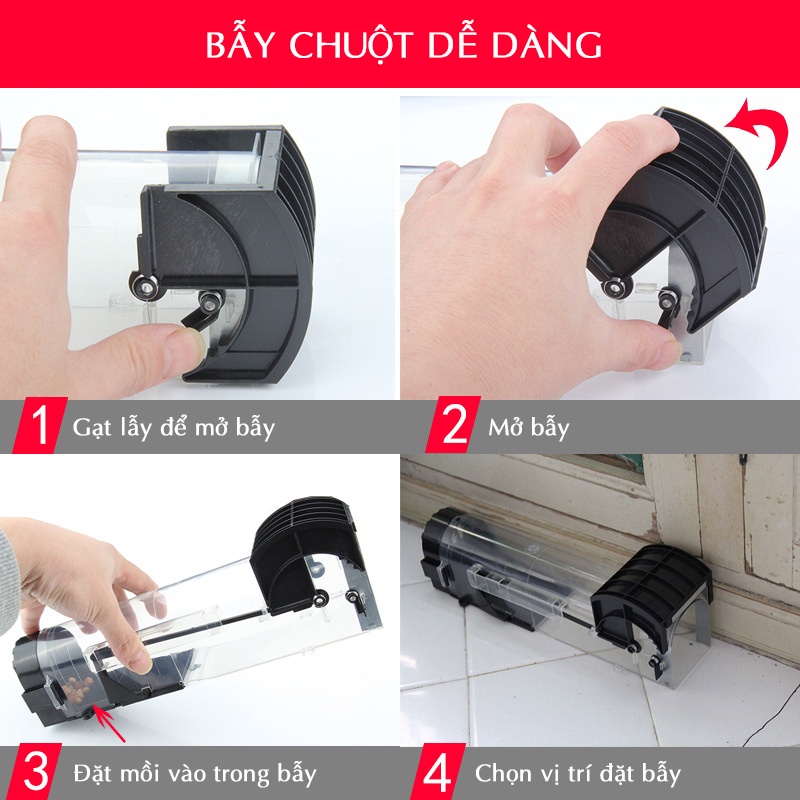 BẪY CHUỘT DỄ DÀNG

1 Gạt lẫy để mở bẫy

2 Mở bẫy

3 Đặt mồi vào trong bẫy

4 Chọn vị trí đặt bẫy