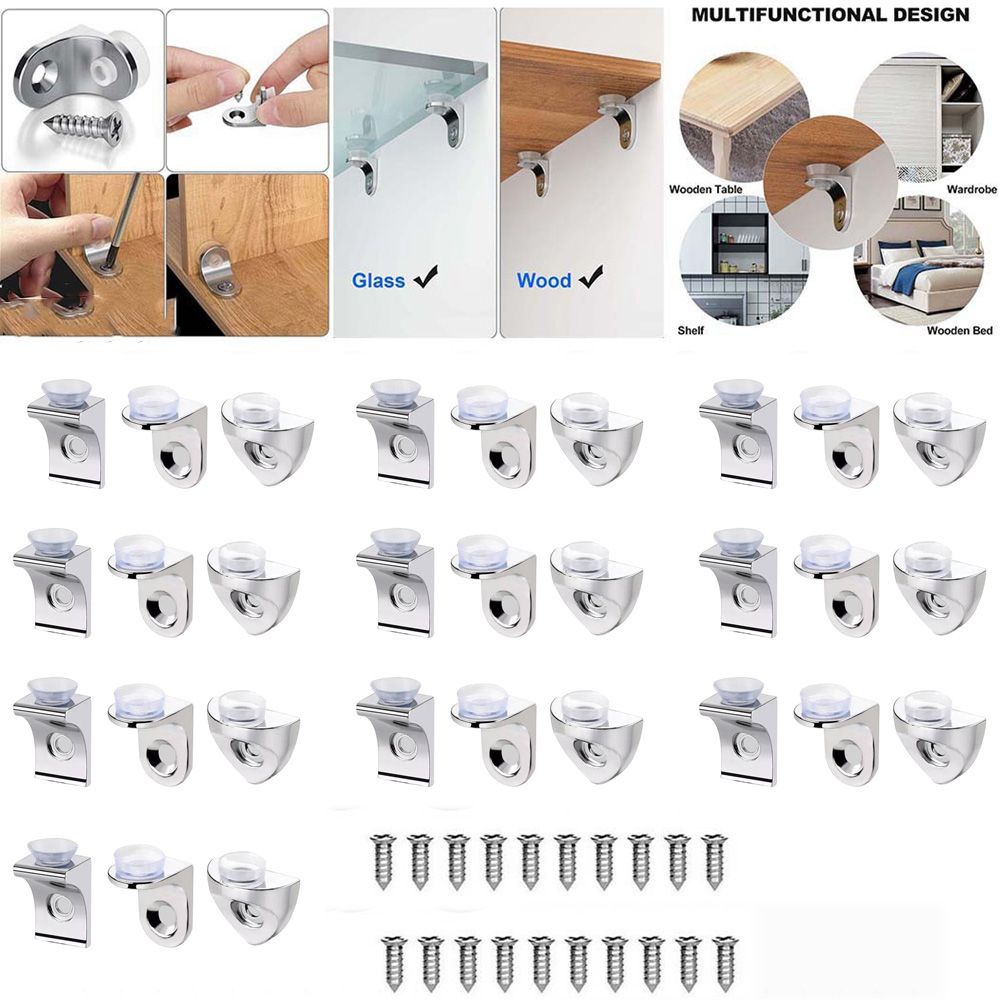 Glass ✓

Wood ✓

MULTIFUNCTIONAL DESIGN

Wooden Table

Wardrobe

Shelf

Wooden Bed