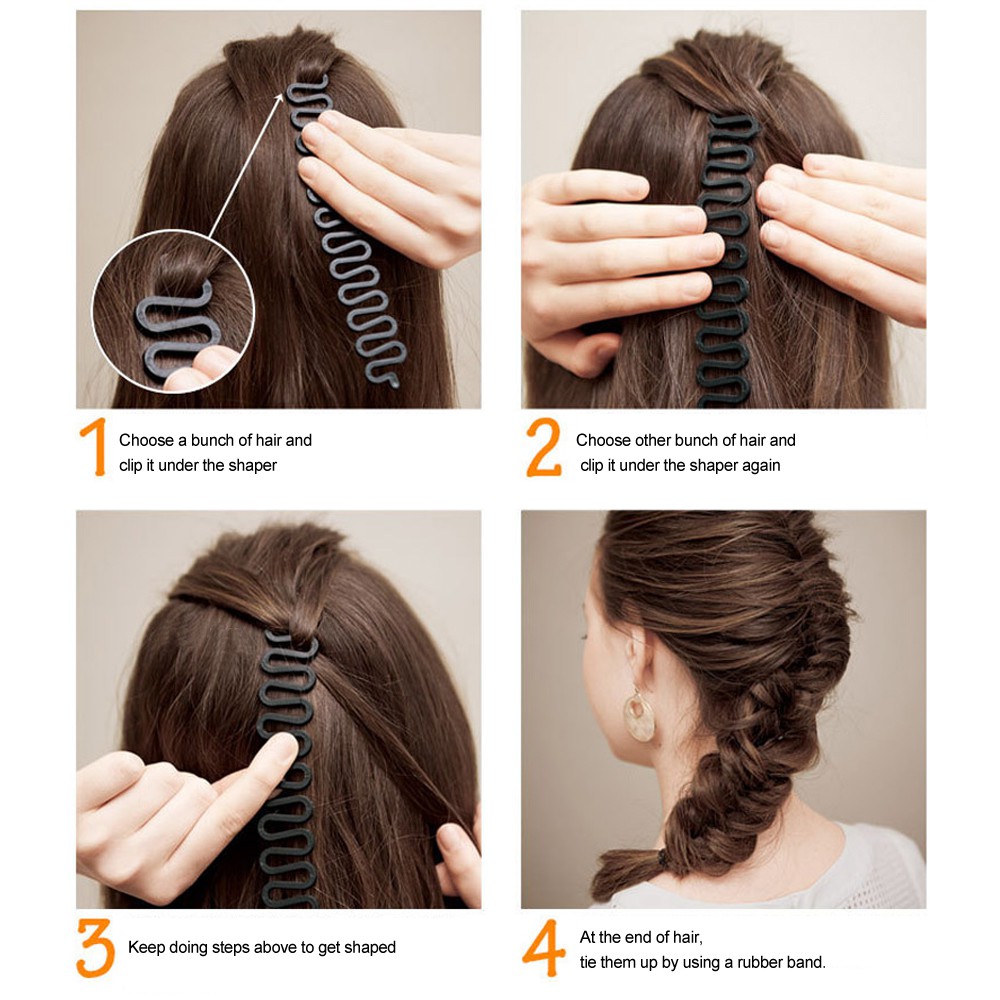 1 Choose a bunch of hair and clip it under the shaper

2 Choose other bunch of hair and clip it under the shaper again

3 Keep doing steps above to get shaped

4 At the end of hair, tie them up by using a rubber band.