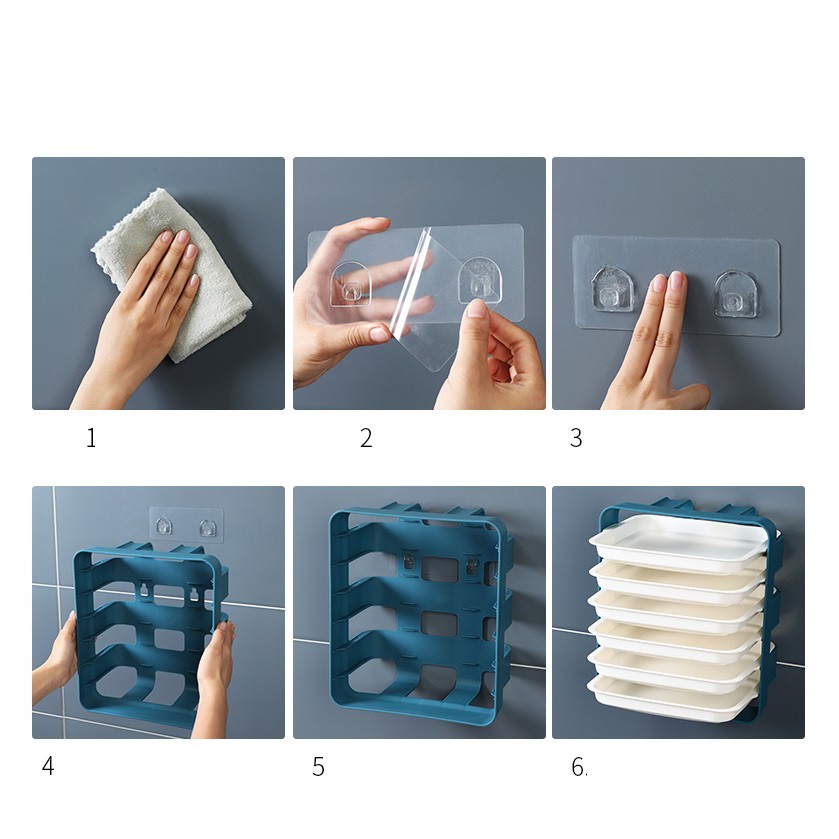 1

2

3

4

5

6.