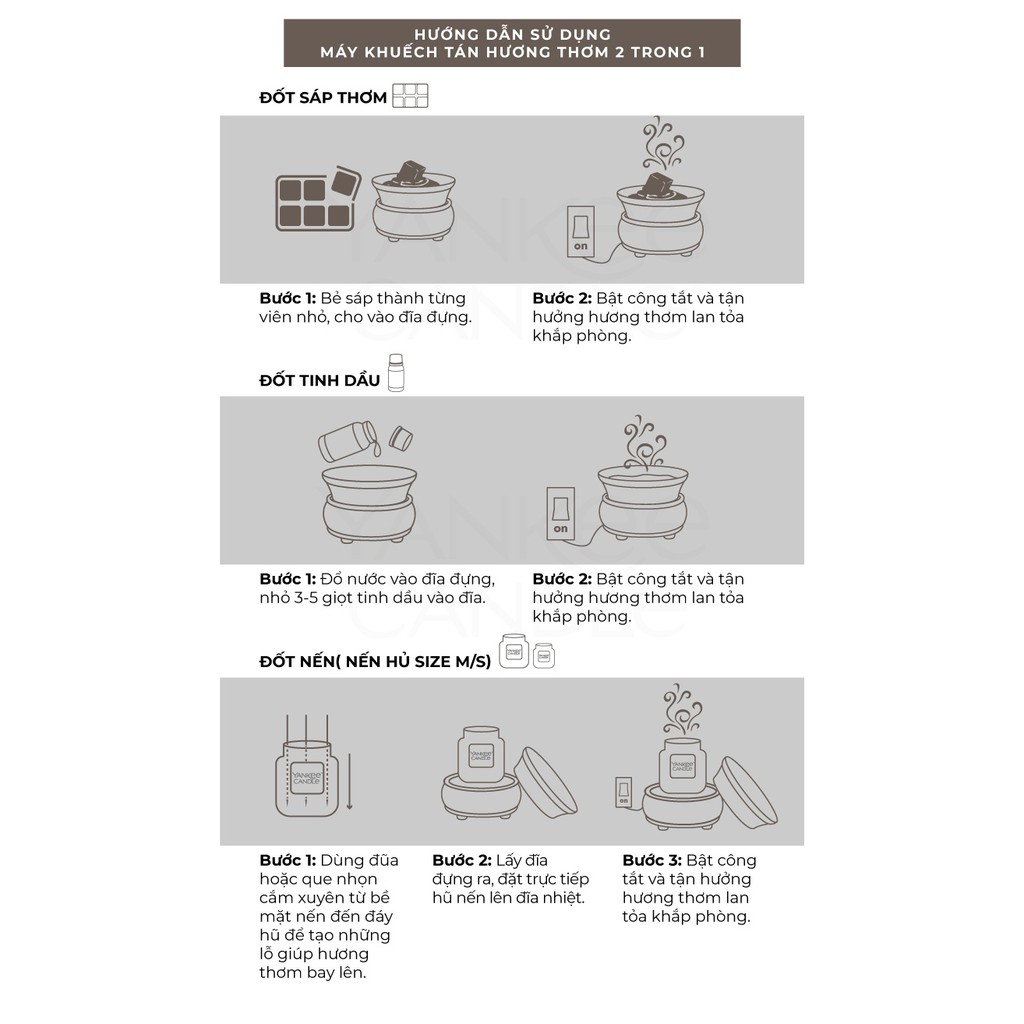 HƯỚNG DẪN SỬ DỤNG
MÁY KHUẾCH TÁN HƯƠNG THƠM 2 TRONG 1

ĐỐT SÁP THƠM

on

Bước 1: Bẻ sáp thành từng viên nhỏ, cho vào đĩa đựng.

Bước 2: Bật công tắt và tận hưởng hương thơm lan tỏa khắp phòng.

ĐỐT TINH DẦU

on

Bước 1: Đổ nước vào đĩa đựng, nhỏ 3-5 giọt tinh dầu vào đĩa.

Bước 2: Bật công tắt và tận hưởng hương thơm lan tỏa khắp phòng.

ĐỐT NẾN( NẾN HỦ SIZE M/S)

YANKEE CANDLE

YANKEE CANDLE

YANKEE CANDLE

on

Bước 1: Dùng đũa hoặc que nhọn cắm xuyên từ bề mặt nến đến đáy hũ để tạo những lỗ giúp hương thơm bay lên.

Bước 2: Lấy đĩa đựng ra, đặt trực tiếp hũ nến lên đĩa nhiệt.

Bước 3: Bật công tắt và tận hưởng hương thơm lan tỏa khắp phòng.