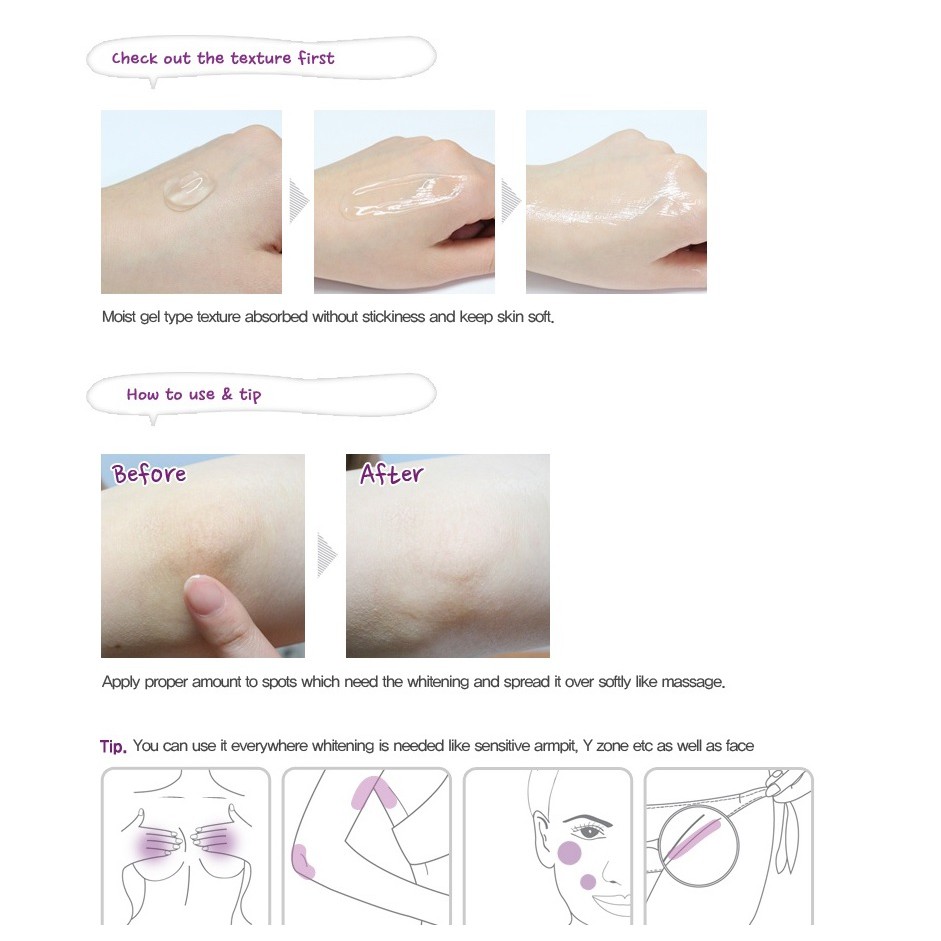 Check out the texture first

Moist gel type texture absorbed without stickiness and keep skin soft.

How to use & tip

Before

After

Apply proper amount to spots which need the whitening and spread it over softly like massage.

Tip. You can use it everywhere whitening is needed like sensitive armpit, Y zone etc as well as face