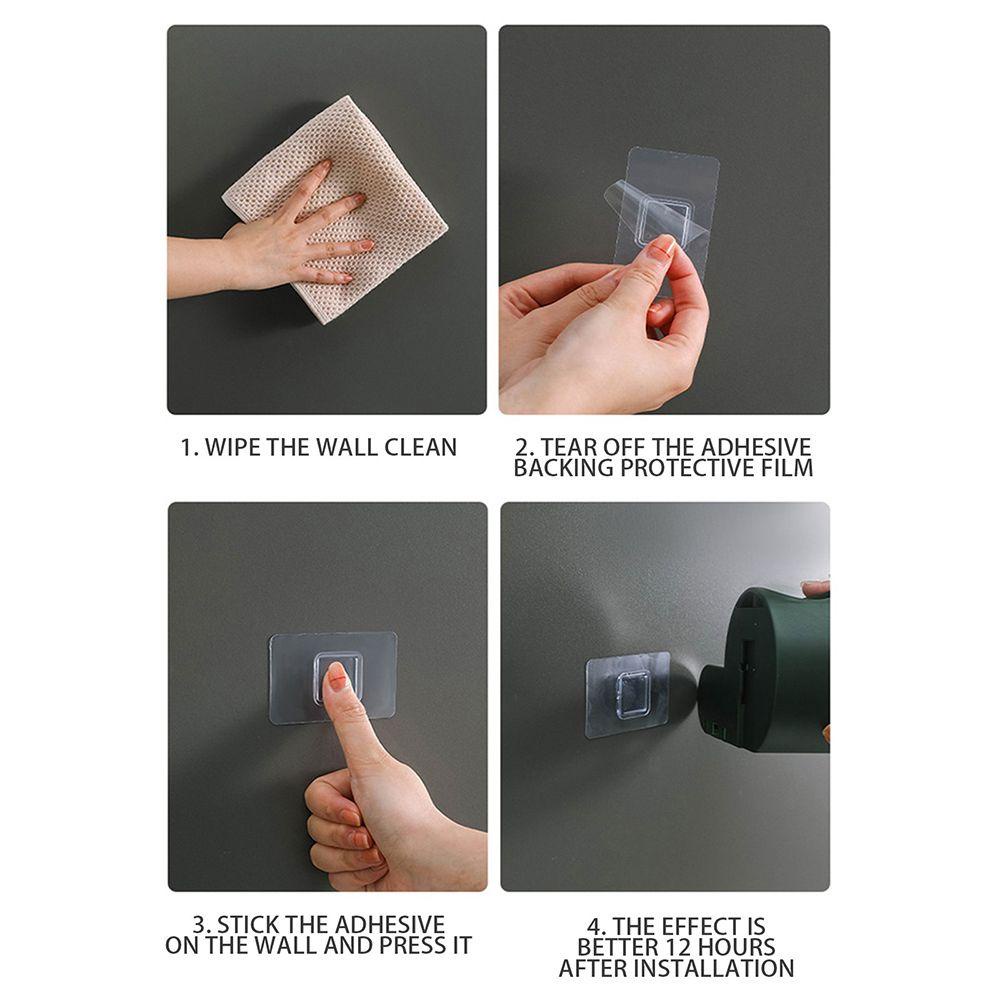 1. WIPE THE WALL CLEAN

2. TEAR OFF THE ADHESIVE BACKING PROTECTIVE FILM

3. STICK THE ADHESIVE ON THE WALL AND PRESS IT

4. THE EFFECT IS BETTER 12 HOURS AFTER INSTALLATION