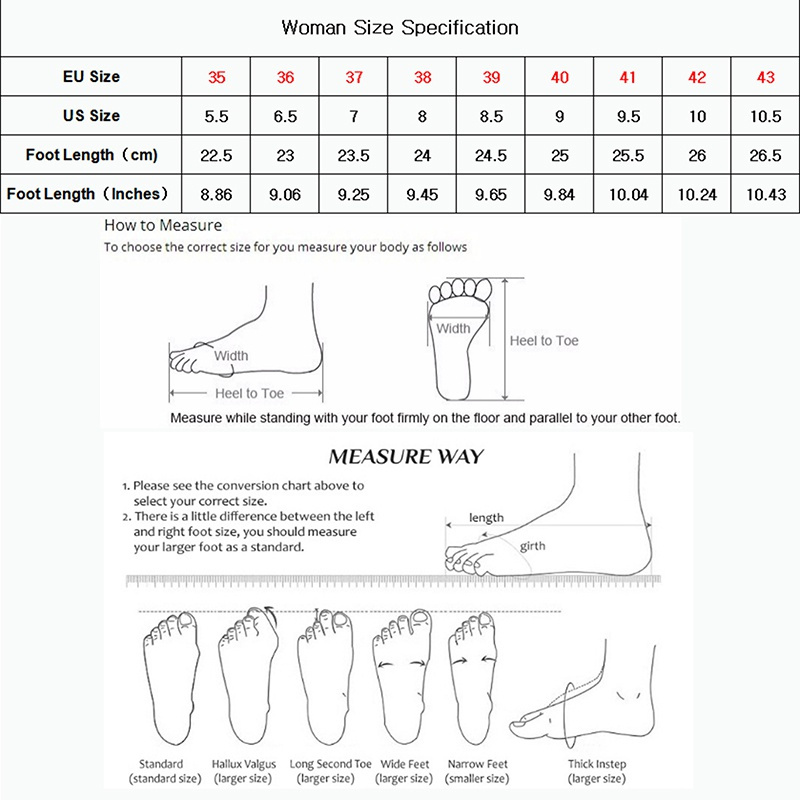 Woman Size Specification

| EU Size | 35 | 36 | 37 | 38 | 39 | 40 | 41 | 42 | 43 |
|---|---|---|---|---|---|---|---|---|---|
| US Size | 5.5 | 6.5 | 7 | 8 | 8.5 | 9 | 9.5 | 10 | 10.5 |
| Foot Length（cm) | 22.5 | 23 | 23.5 | 24 | 24.5 | 25 | 25.5 | 26 | 26.5 |
| Foot Length（Inches) | 8.86 | 9.06 | 9.25 | 9.45 | 9.65 | 9.84 | 10.04 | 10.24 | 10.43 |

How to Measure
To choose the correct size for you measure your body as follows

Width
Heel to Toe
Width
Heel to Toe

Measure while standing with your foot firmly on the floor and parallel to your other foot.

MEASURE WAY

1. Please see the conversion chart above to select your correct size.
2. There is a little difference between the left and right foot size, you should measure your larger foot as a standard.

length
girth

Standard (standard size)
Hallux Valgus (larger size)
Long Second Toe (larger size)
Wide Feet (larger size)
Narrow Feet (smaller size)
Thick Instep (larger size)