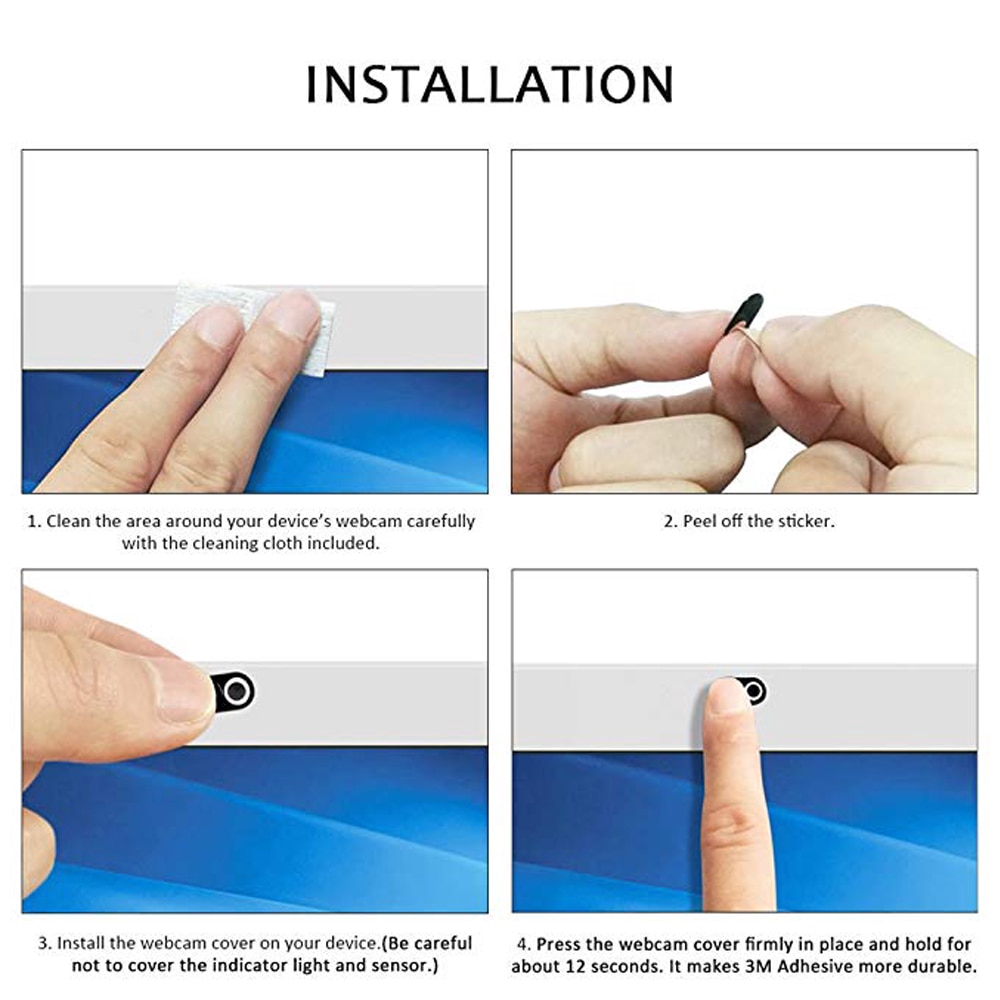 INSTALLATION

1. Clean the area around your device's webcam carefully with the cleaning cloth included.

2. Peel off the sticker.

3. Install the webcam cover on your device.(Be careful not to cover the indicator light and sensor.)

4. Press the webcam cover firmly in place and hold for about 12 seconds. It makes 3M Adhesive more durable.