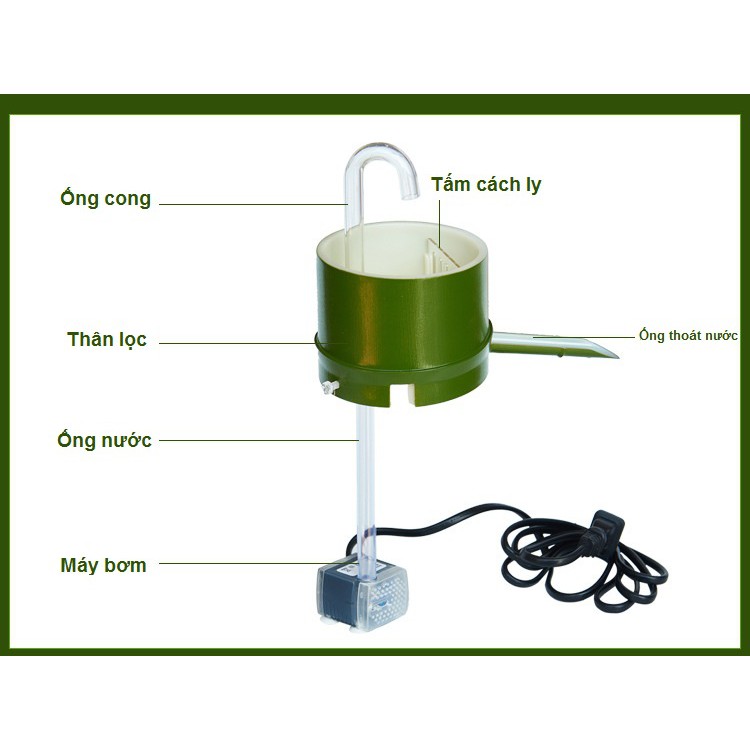 Ống cong

Tấm cách ly

Thân lọc

Ống thoát nước

Ống nước

Máy bơm