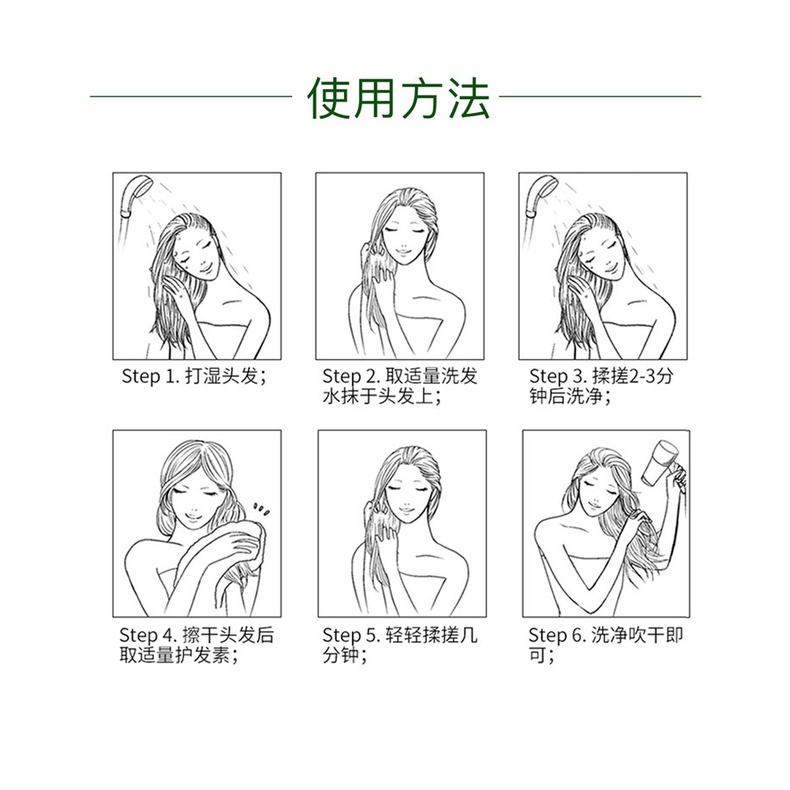 使用方法

Step 1. 打湿头发；

Step 2. 取适量洗发水抹于头发上；

Step 3. 揉搓2-3分钟后洗净；

Step 4. 擦干头发后取适量护发素；

Step 5. 轻轻揉搓几分钟；

Step 6. 洗净吹干即可；