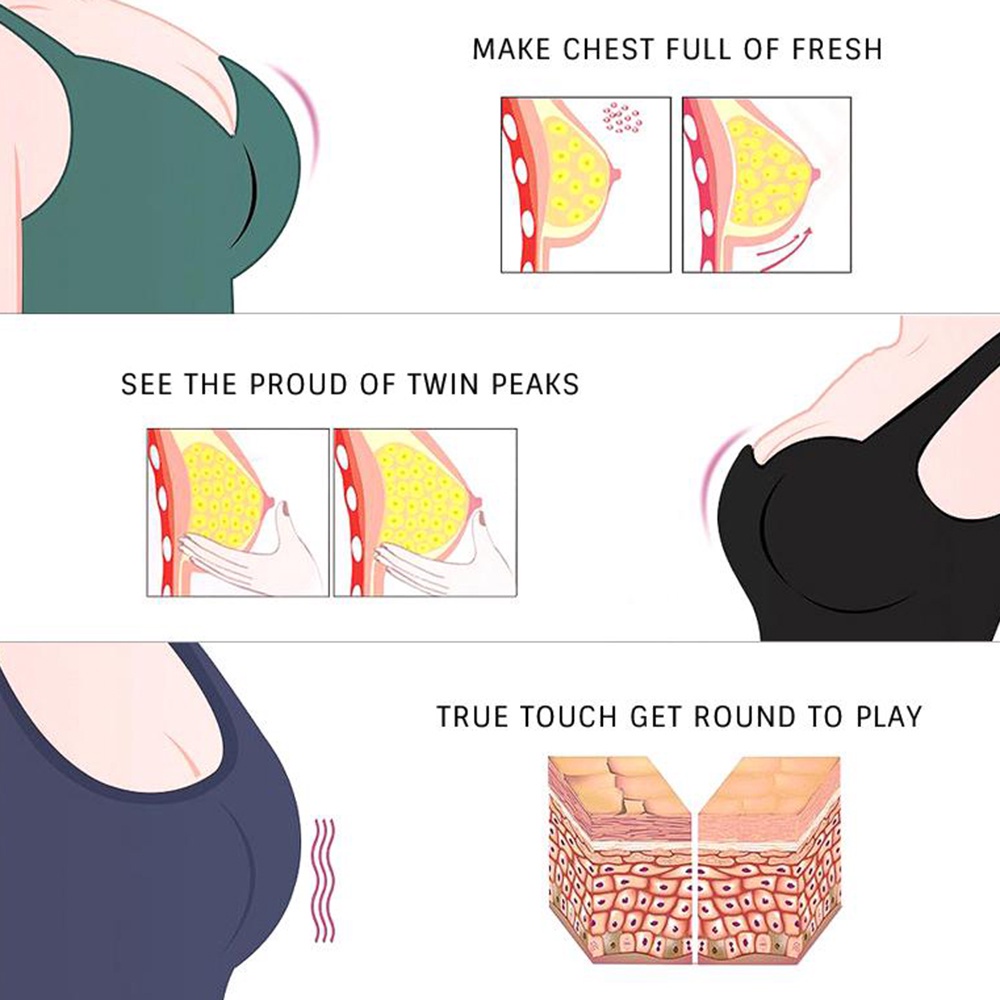 MAKE CHEST FULL OF FRESH

SEE THE PROUD OF TWIN PEAKS

TRUE TOUCH GET ROUND TO PLAY