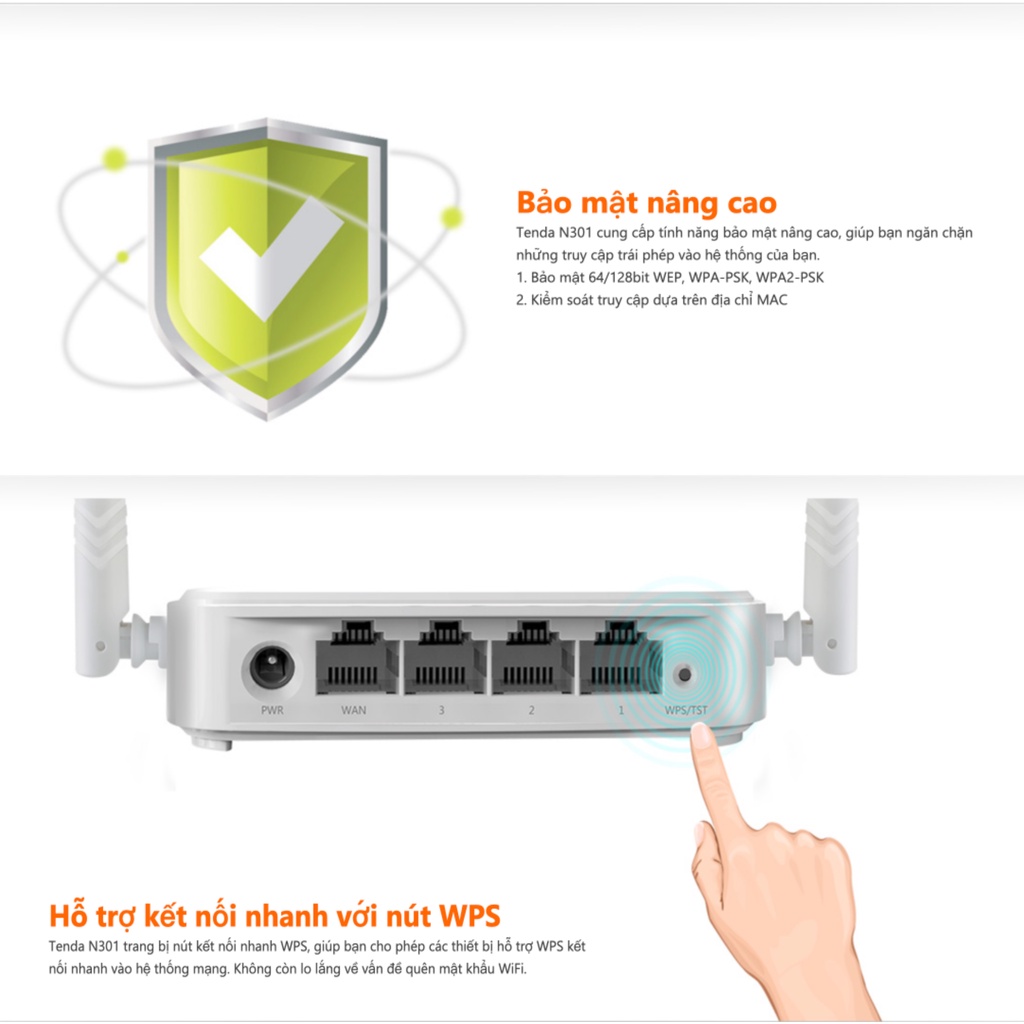 Bảo mật nâng cao

Tenda N301 cung cấp tính năng bảo mật nâng cao, giúp bạn ngăn chặn những truy cập trái phép vào hệ thống của bạn.
1. Bảo mật 64/128bit WEP, WPA-PSK, WPA2-PSK
2. Kiểm soát truy cập dựa trên địa chỉ MAC

PWR WAN 3 2 1 WPS/TST

Hỗ trợ kết nối nhanh với nút WPS

Tenda N301 trang bị nút kết nối nhanh WPS, giúp bạn cho phép các thiết bị hỗ trợ WPS kết nối nhanh vào hệ thống mạng. Không còn lo lắng về vấn đề quên mật khẩu WiFi.