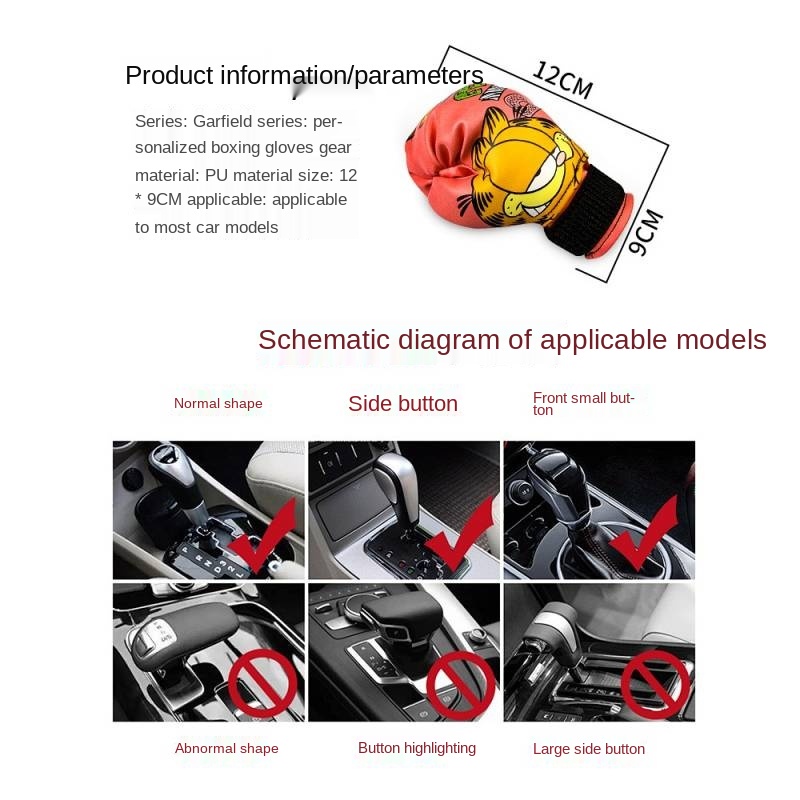 Product information/parameters

Series: Garfield series: personalized boxing gloves gear material: PU material size: 12 * 9CM applicable: applicable to most car models

12CM

9CM

Schematic diagram of applicable models

Normal shape

Side button

Front small button

Abnormal shape

Button highlighting

Large side button