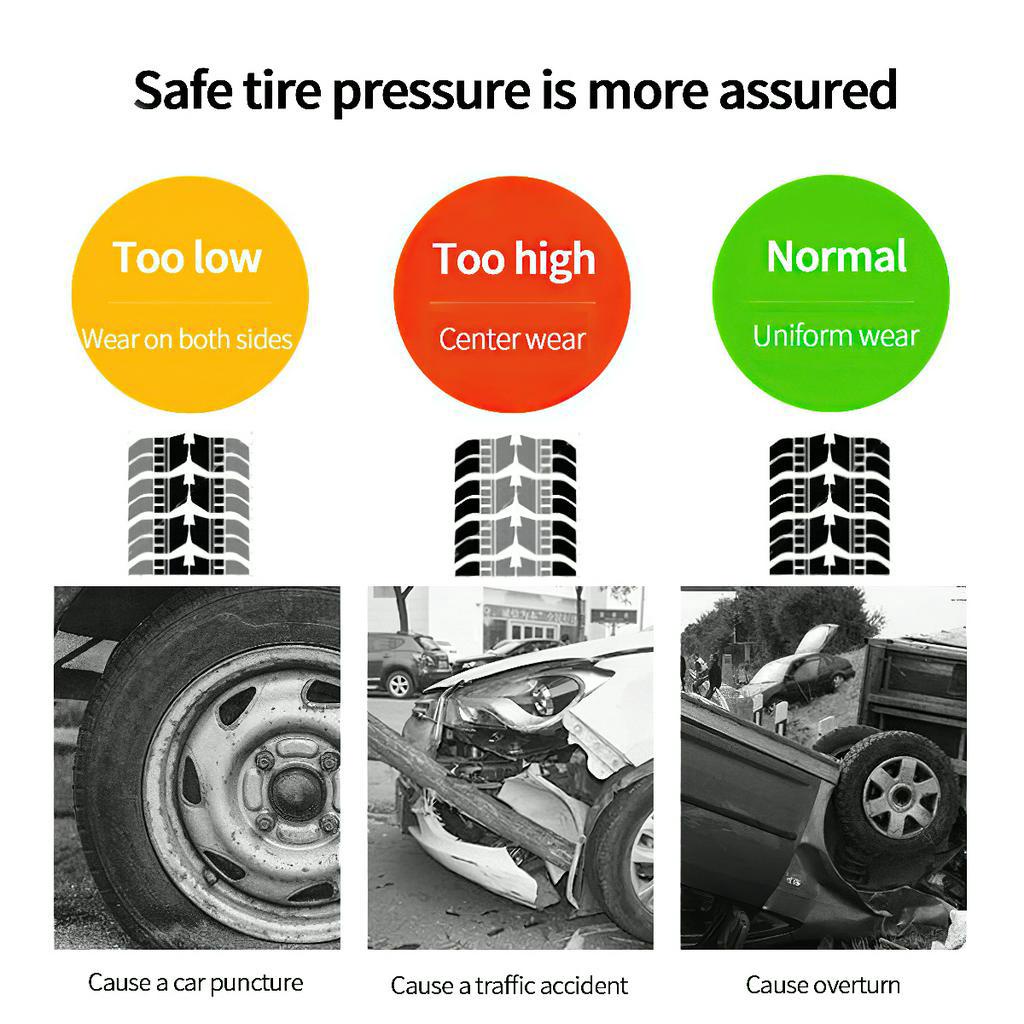 Safe tire pressure is more assured

Too low
Wear on both sides

Too high
Center wear

Normal
Uniform wear

Cause a car puncture

Cause a traffic accident

Cause overturn