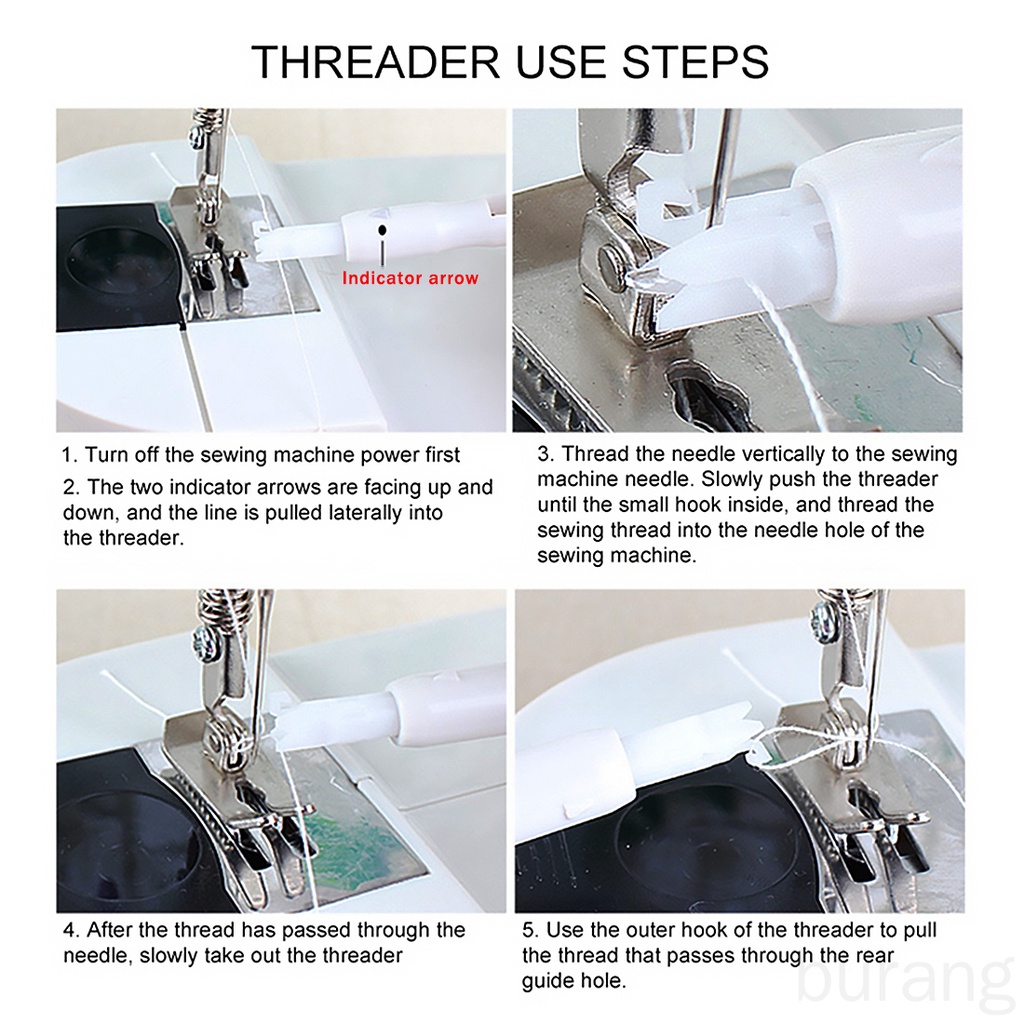 THREADER USE STEPS

Indicator arrow

1. Turn off the sewing machine power first

2. The two indicator arrows are facing up and down, and the line is pulled laterally into the threader.

3. Thread the needle vertically to the sewing machine needle. Slowly push the threader until the small hook inside, and thread the sewing thread into the needle hole of the sewing machine.

4. After the thread has passed through the needle, slowly take out the threader

5. Use the outer hook of the threader to pull the thread that passes through the rear guide hole.

burang