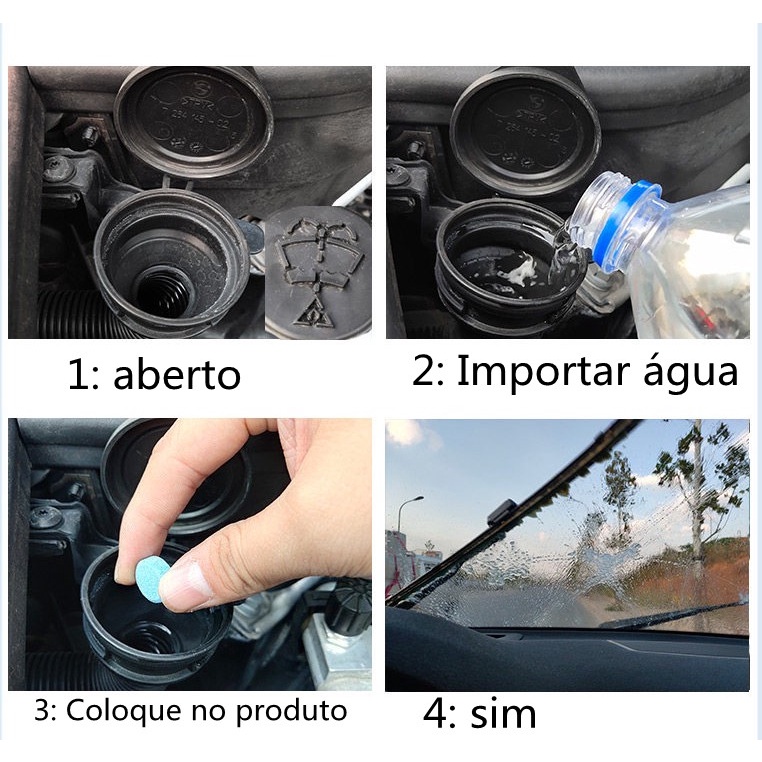 1: aberto

2: Importar água

3: Coloque no produto

4: sim