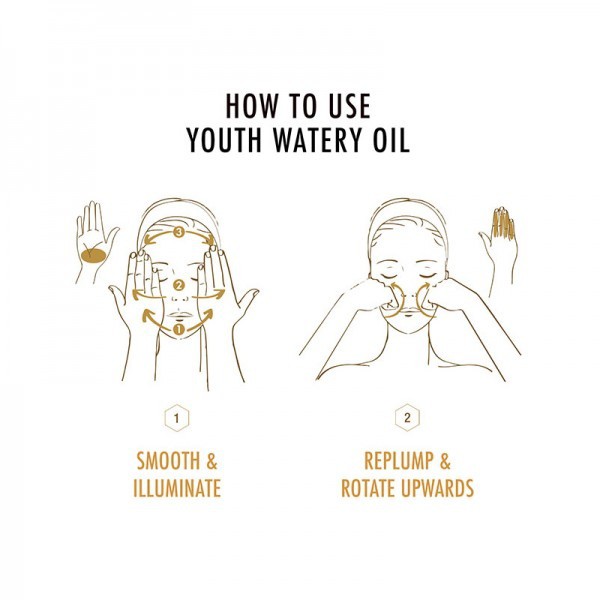 HOW TO USE
YOUTH WATERY OIL

3

2

1

1

SMOOTH &
ILLUMINATE

2

REPLUMP &
ROTATE UPWARDS